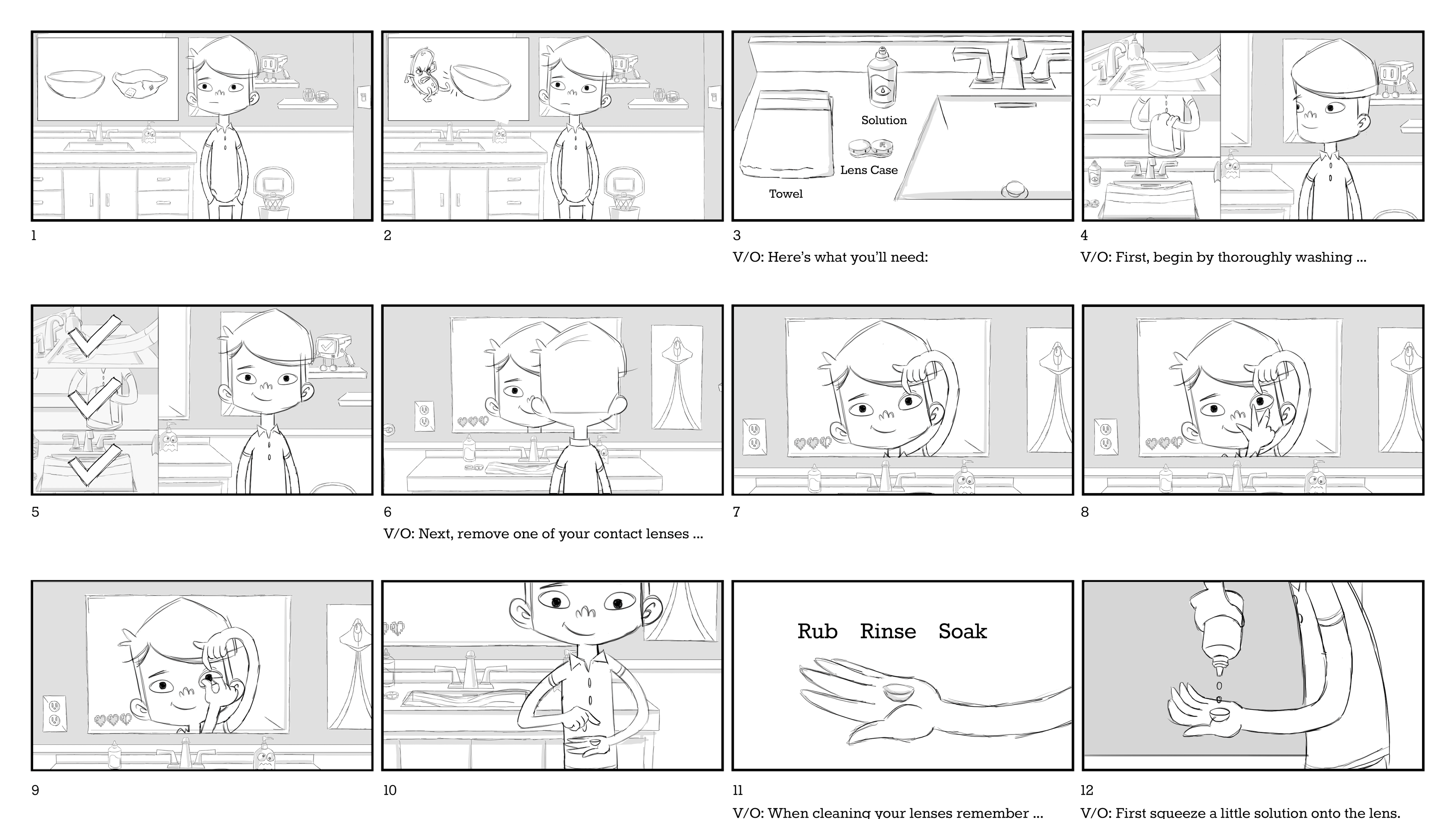 1

2

Solution

Lens Case

Towel

3

V/O: Here's what you'll need:

4

V/O: First, begin by thoroughly washing ...

5

6

V/O: Next, remove one of your contact lenses ...

7

8

9

10

Rub Rinse Soak

11

V/O: When cleaning your lenses remember ...

12

V/O: First squeeze a little solution onto the lens.