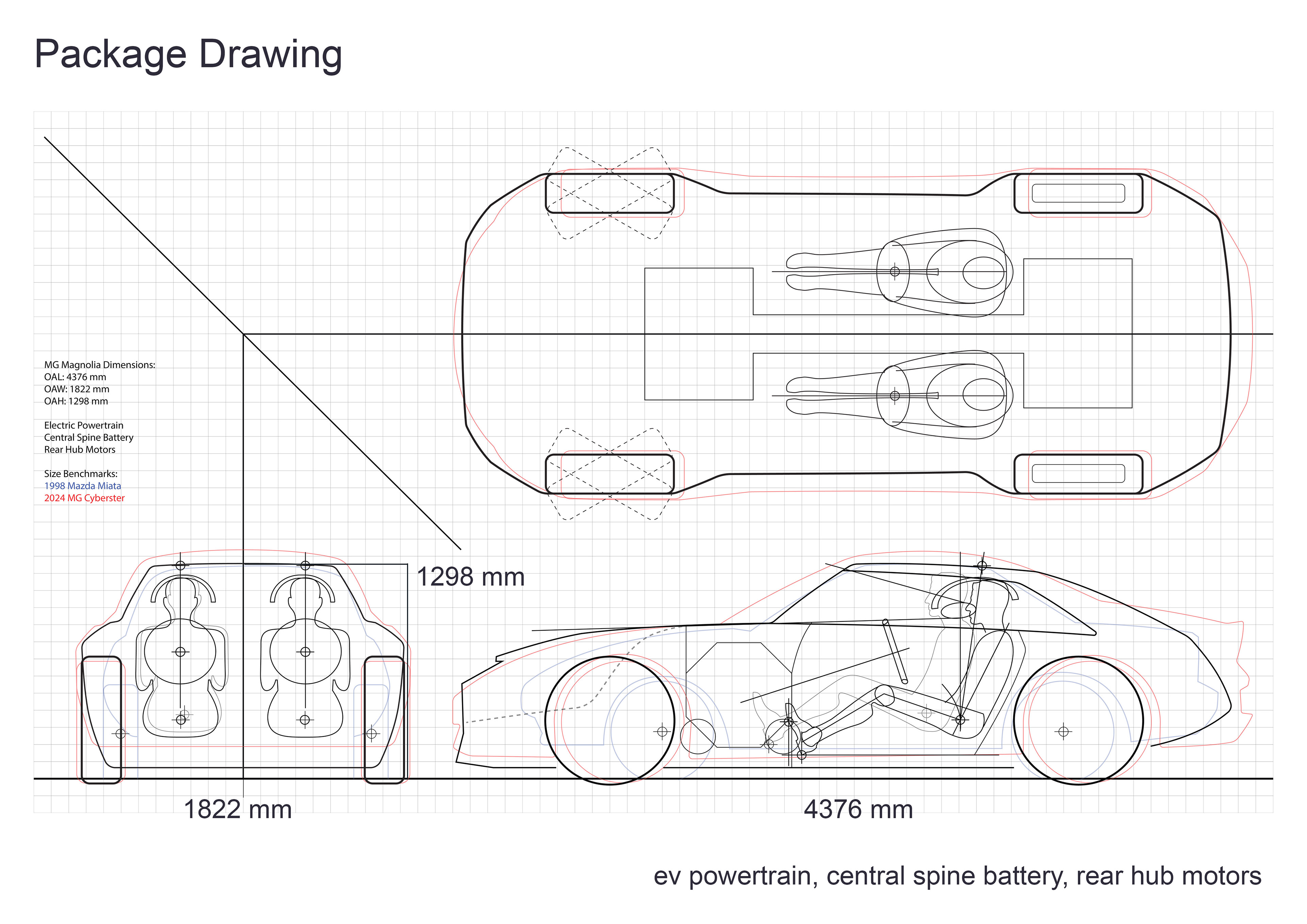 Package Drawing

MG Magnolia Dimensions:
OAL: 4376 mm
OAW: 1822 mm
OAH: 1298 mm

Electric Powertrain
Central Spine Battery
Rear Hub Motors

Size Benchmarks:
1998 Mazda Miata
2024 MG Cyberster

1298 mm

1822 mm

4376 mm

ev powertrain, central spine battery, rear hub motors