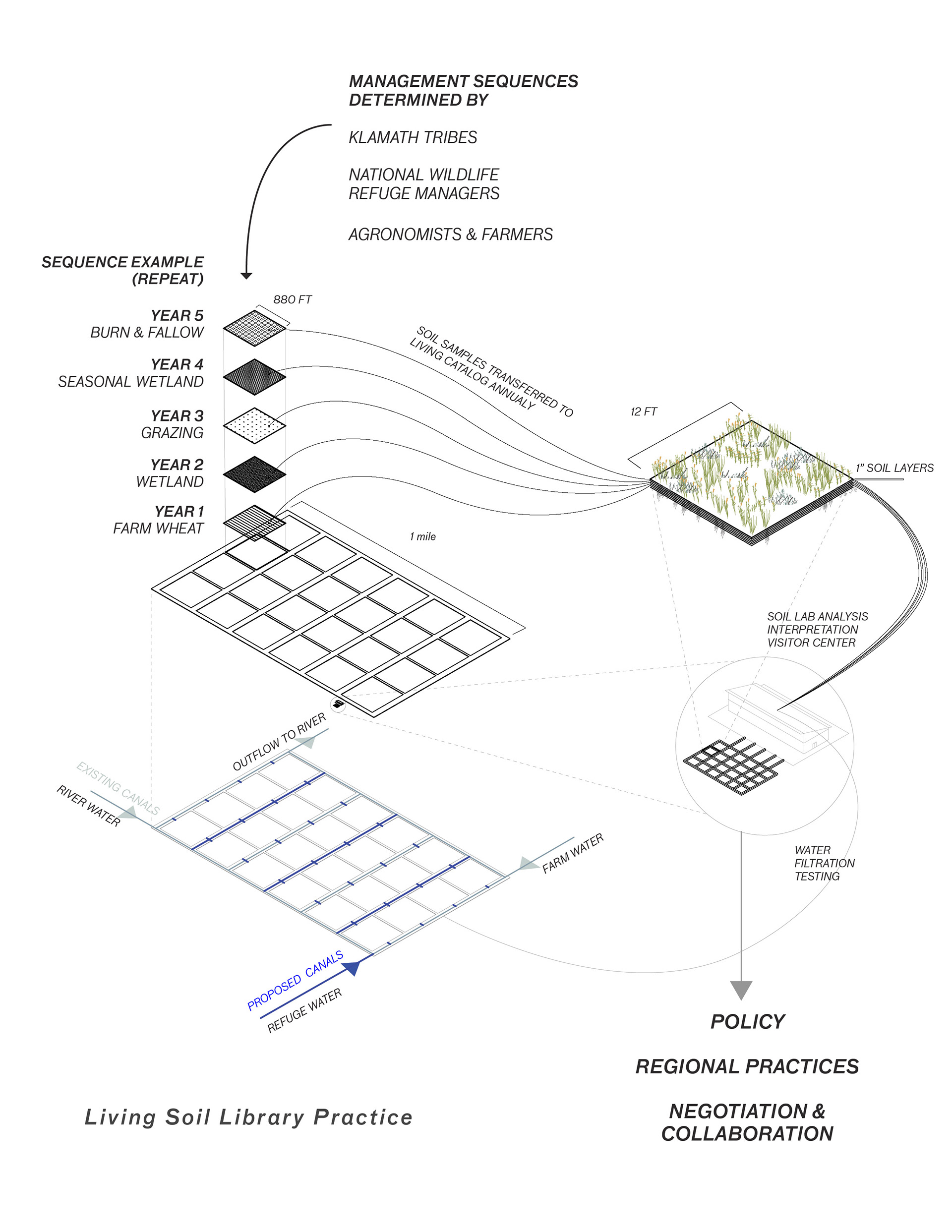 MANAGEMENT SEQUENCES DETERMINED BY

KLAMATH TRIBES

NATIONAL WILDLIFE REFUGE MANAGERS

AGRONOMISTS & FARMERS

SEQUENCE EXAMPLE (REPEAT)

880 FT

YEAR 5
BURN & FALLOW

YEAR 4
SEASONAL WETLAND

YEAR 3
GRAZING

YEAR 2
WETLAND

YEAR 1
FARM WHEAT

SOIL SAMPLES TRANSFERRED TO LIVING CATALOG ANNUALY

12 FT

1" SOIL LAYERS

1 mile

SOIL LAB ANALYSIS
INTERPRETATION
VISITOR CENTER

OUTFLOW TO RIVER

EXISTING CANALS

RIVER WATER

FARM WATER

WATER FILTRATION TESTING

PROPOSED CANALS

REFUGE WATER

POLICY

REGIONAL PRACTICES

NEGOTIATION & COLLABORATION

Living Soil Library Practice