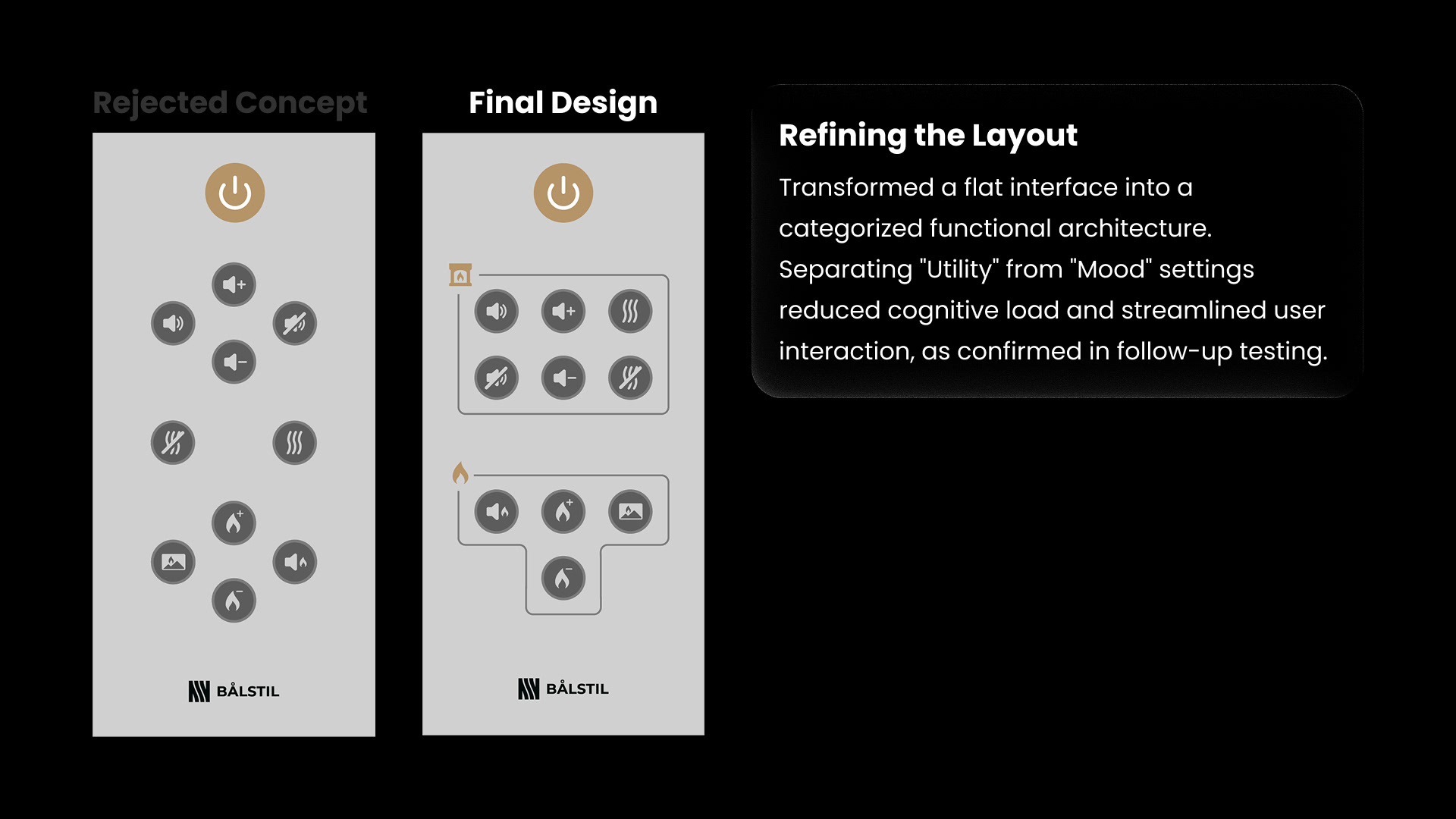 Rejected Concept

BÅLSTIL

Final Design

BÅLSTIL

Refining the Layout

Transformed a flat interface into a categorized functional architecture. Separating "Utility" from "Mood" settings reduced cognitive load and streamlined user interaction, as confirmed in follow-up testing.