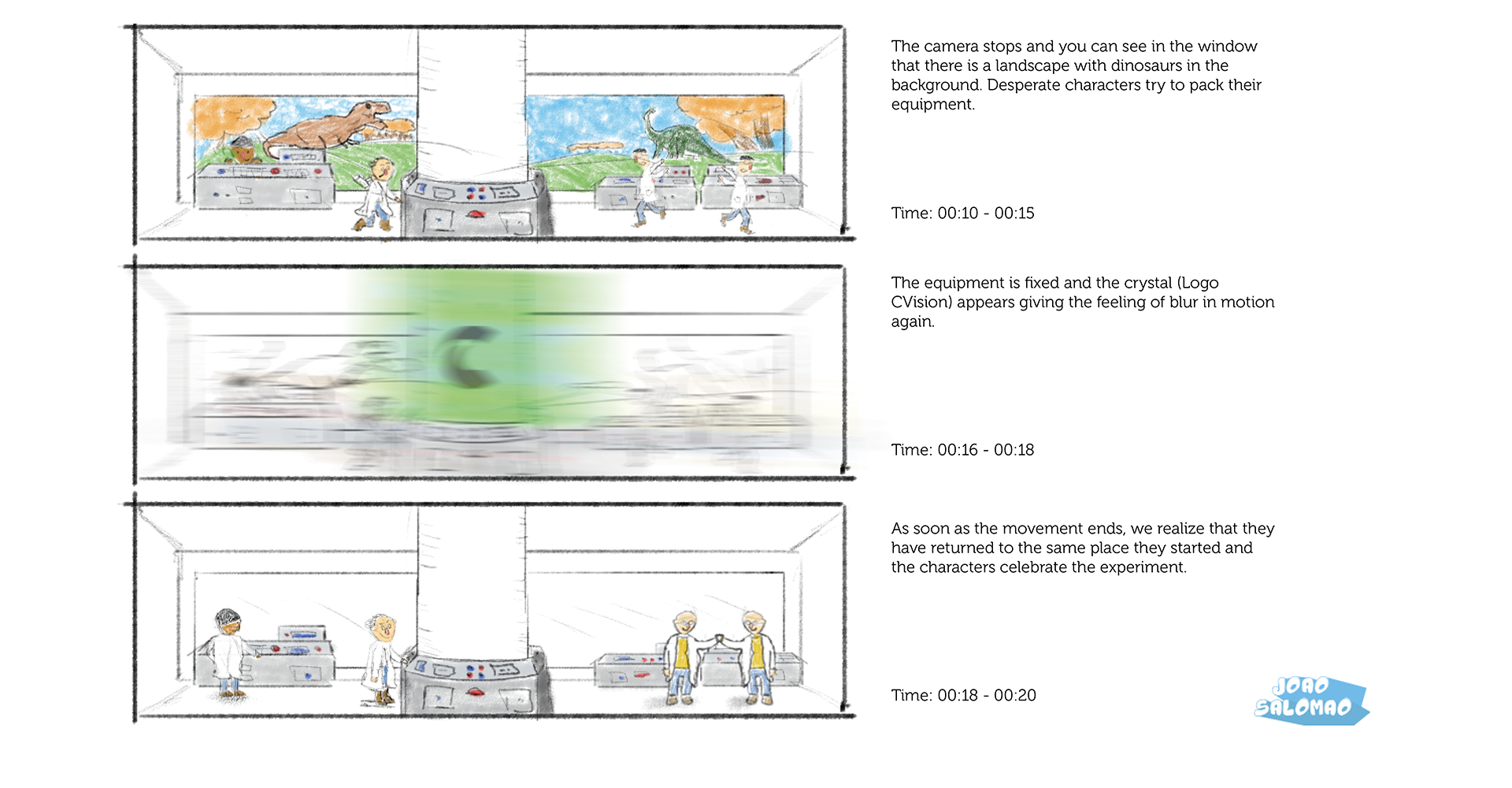 The camera stops and you can see in the window that there is a landscape with dinosaurs in the background. Desperate characters try to pack their equipment.

Time: 00:10 - 00:15

The equipment is fixed and the crystal (Logo CVision) appears giving the feeling of blur in motion again.

Time: 00:16 - 00:18

As soon as the movement ends, we realize that they have returned to the same place they started and the characters celebrate the experiment.

Time: 00:18 - 00:20

JOAO SALOMAO