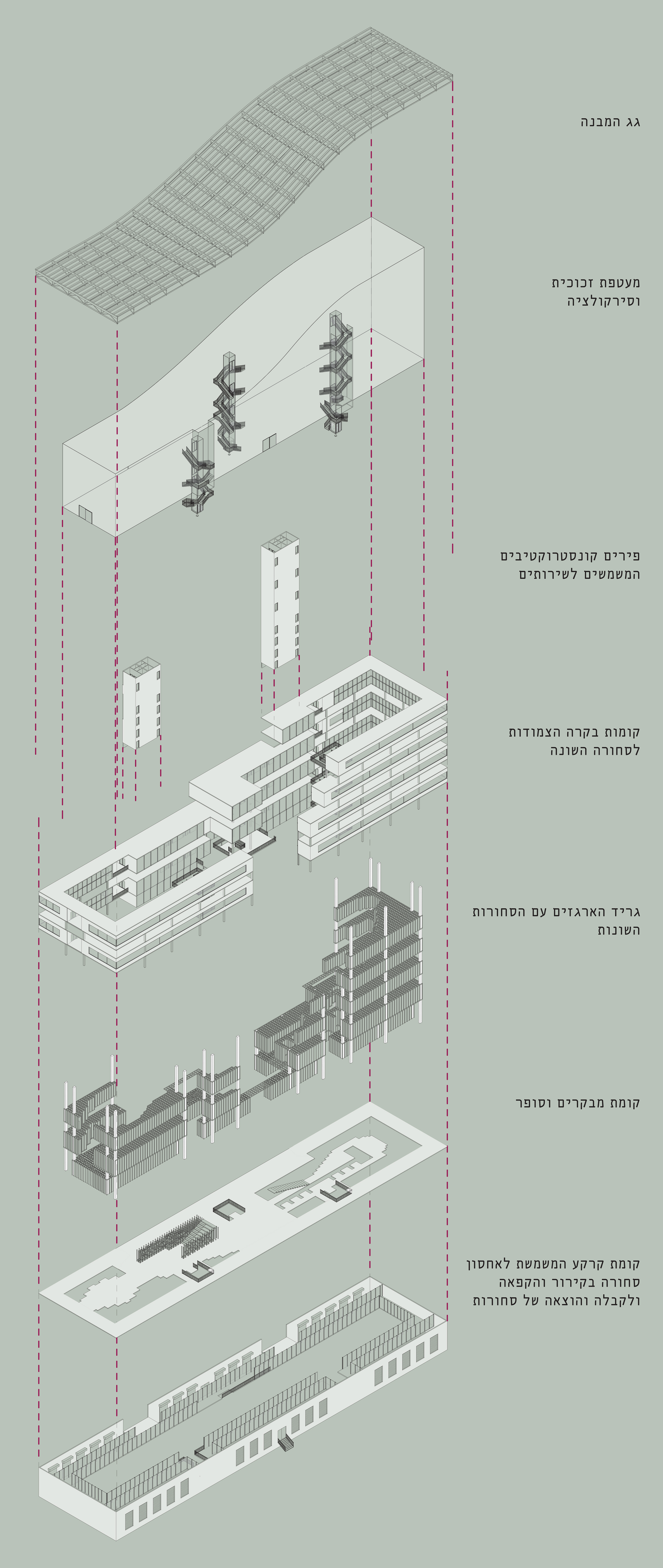 גג המבנה

מעטפת זכוכית
וסירקולציה

פירים קונסטרוקטיבים
המשמשים לשירותים

קומות בקרה הצמודות
לסחורה השונה

גריד הארגזים עם הסחורות
השונות

קומת מבקרים וסופר

קומת קרקע המשמשת לאחסון
סחורה בקירור והקפאה
ולקבלה והוצאה של סחורות