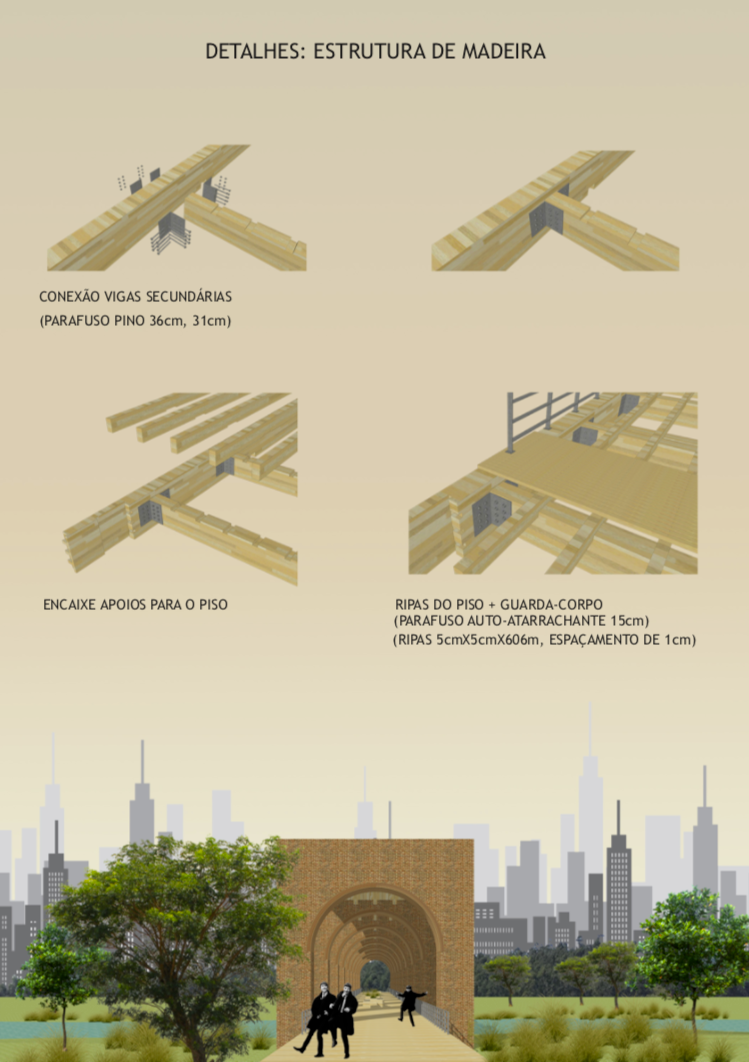 DETALHES: ESTRUTURA DE MADEIRA

CONEXÃO VIGAS SECUNDÁRIAS
(PARAFUSO PINO 36cm, 31cm)

ENCAIXE APOIOS PARA O PISO

RIPAS DO PISO + GUARDA-CORPO
(PARAFUSO AUTO-ATARRACHANTE 15cm)
(RIPAS 5cmX5cmX606m, ESPAÇAMENTO DE 1cm)