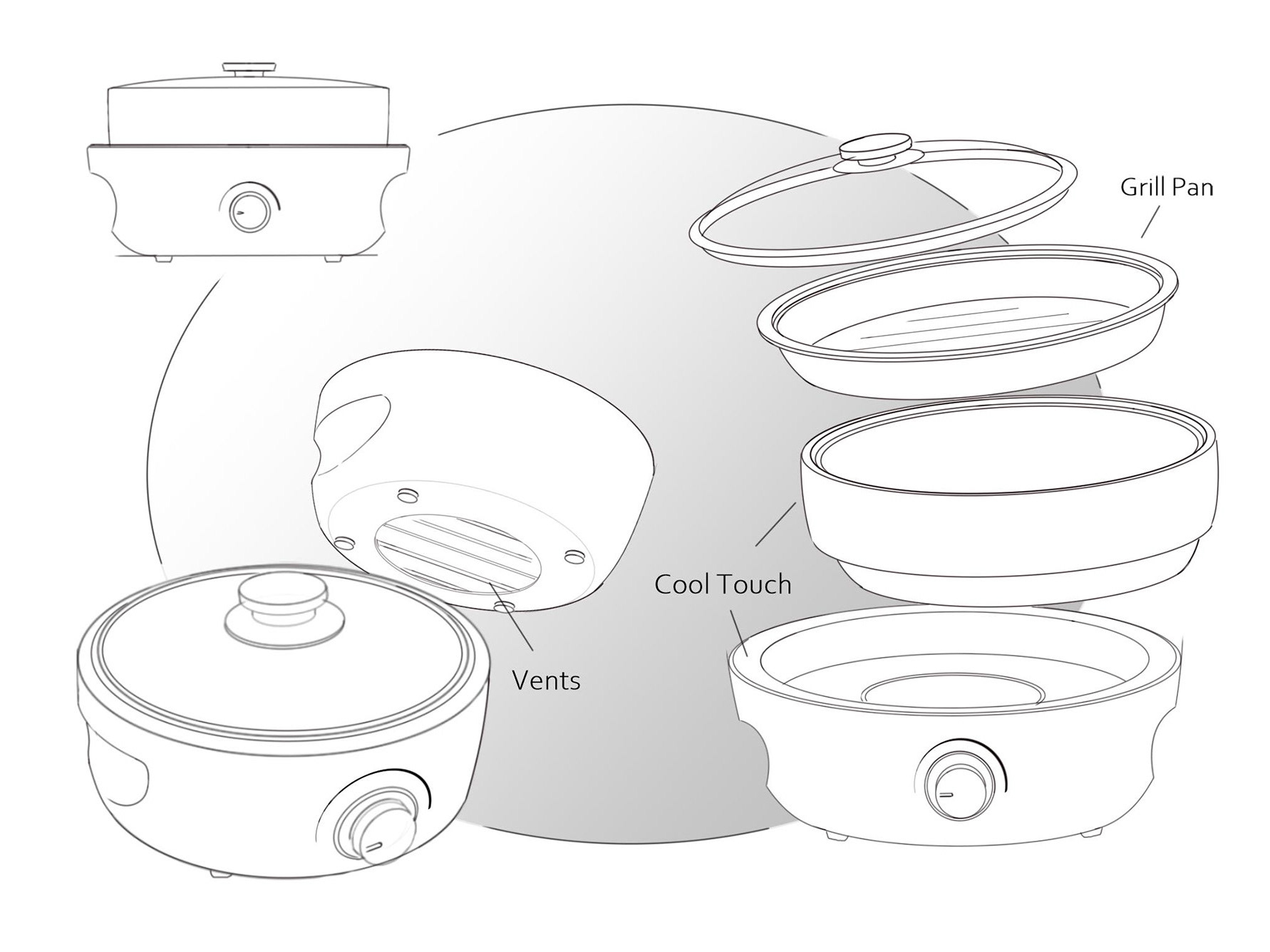 Grill Pan

Cool Touch

Vents