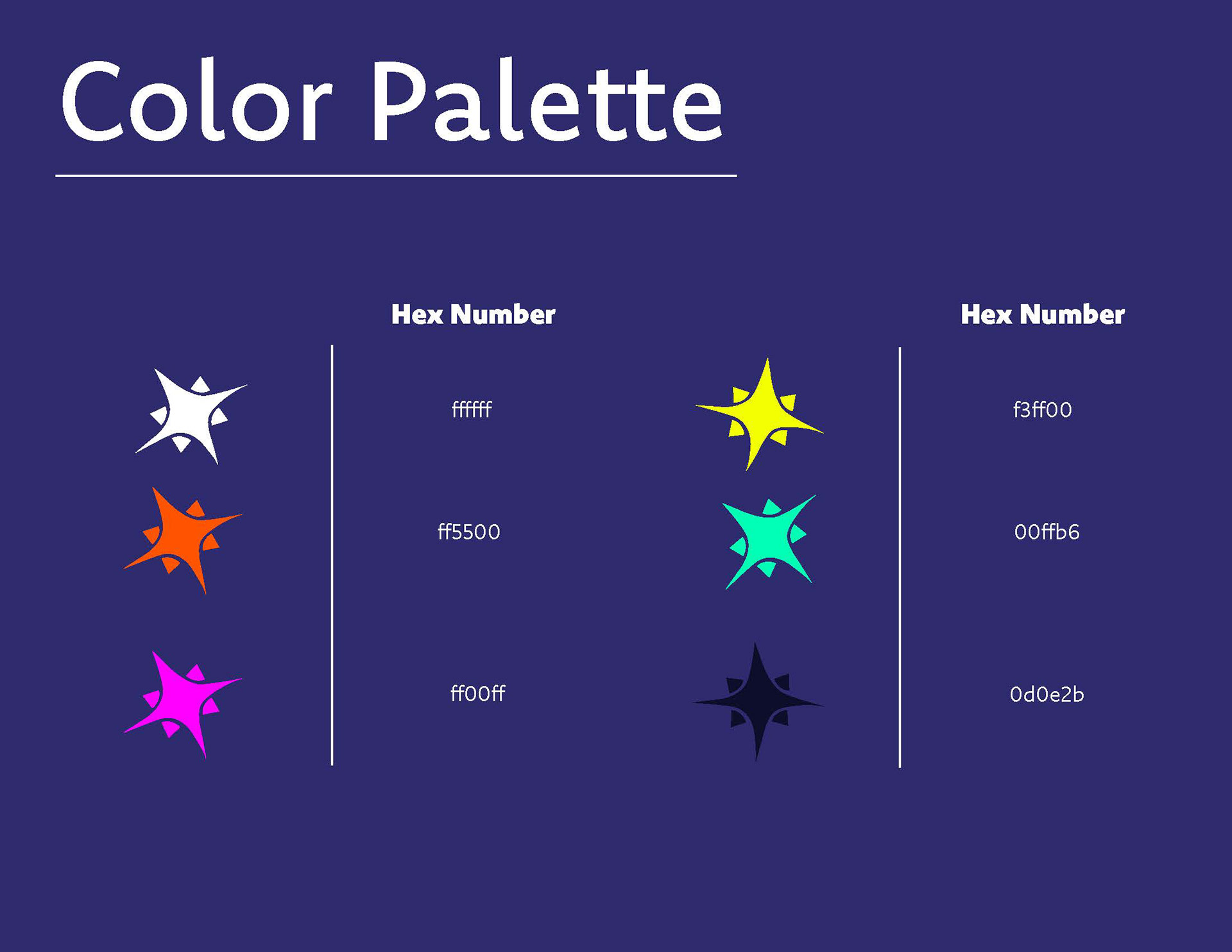 Color Palette

Hex Number

ffffff

ff5500

ff00ff

Hex Number

f3ff00

00ffb6

0d0e2b