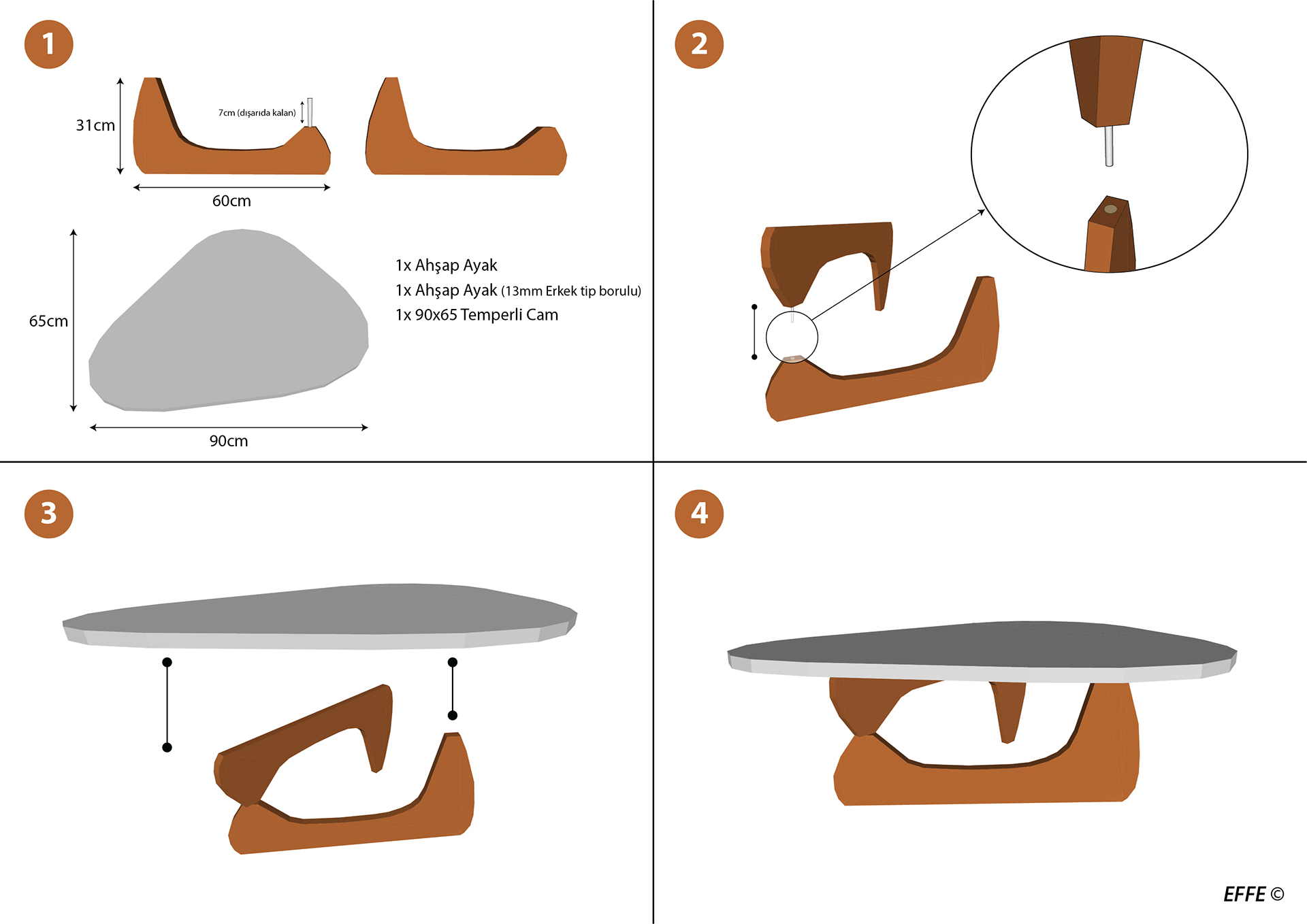 1

31cm

7cm (dışarıda kalan)

60cm

65cm

90cm

1x Ahşap Ayak
1x Ahşap Ayak (13mm Erkek tip borulu)
1x 90x65 Temperli Cam

2

3

4

EFFE ©