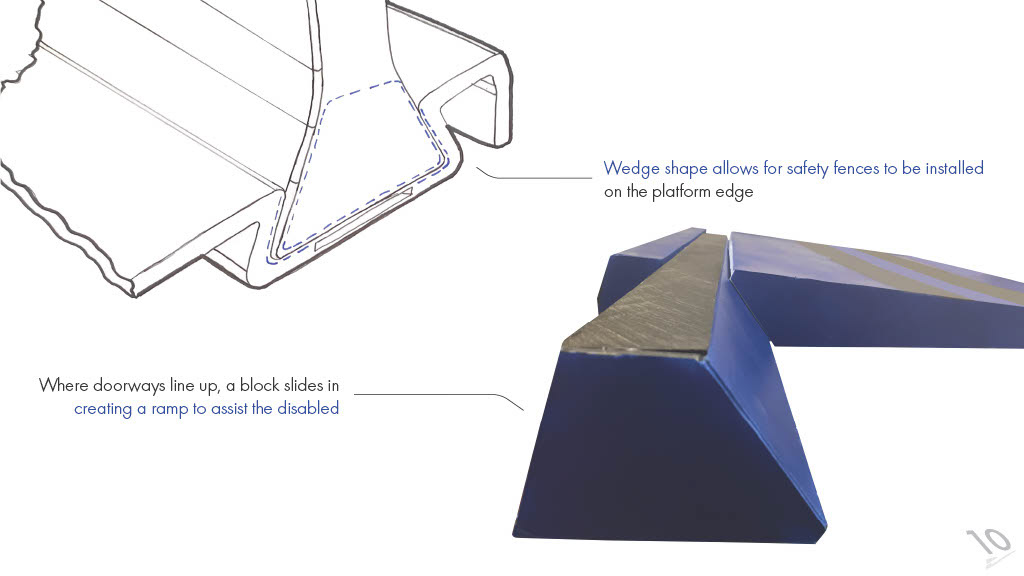 Wedge shape allows for safety fences to be installed on the platform edge

Where doorways line up, a block slides in creating a ramp to assist the disabled

10