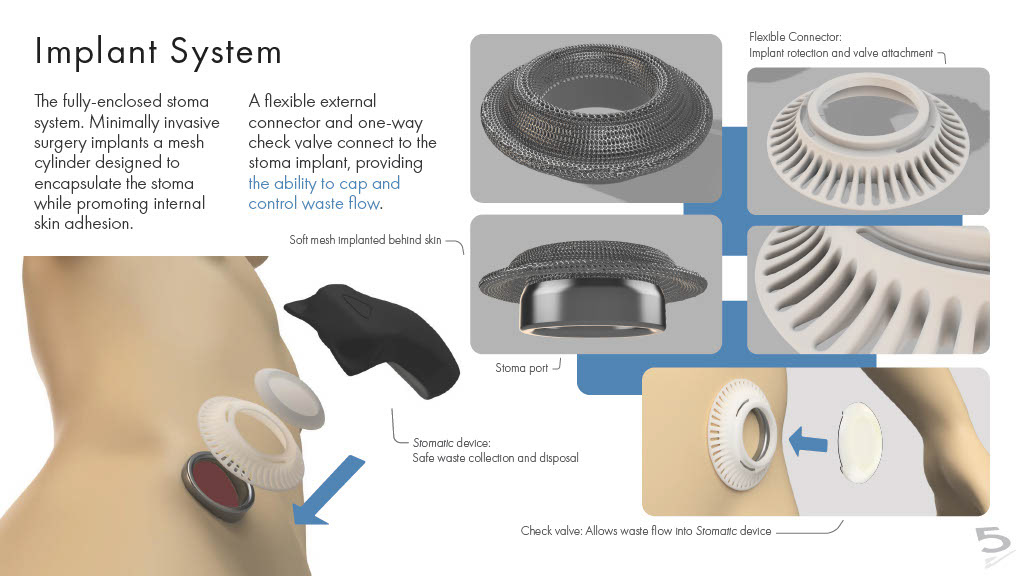 Implant System

The fully-enclosed stoma system. Minimally invasive surgery implants a mesh cylinder designed to encapsulate the stoma while promoting internal skin adhesion.

A flexible external connector and one-way check valve connect to the stoma implant, providing the ability to cap and control waste flow.

Flexible Connector:
Implant rotection and valve attachment

Soft mesh implanted behind skin

Stoma port

Stomatic device:
Safe waste collection and disposal

Check valve: Allows waste flow into Stomatic device

5