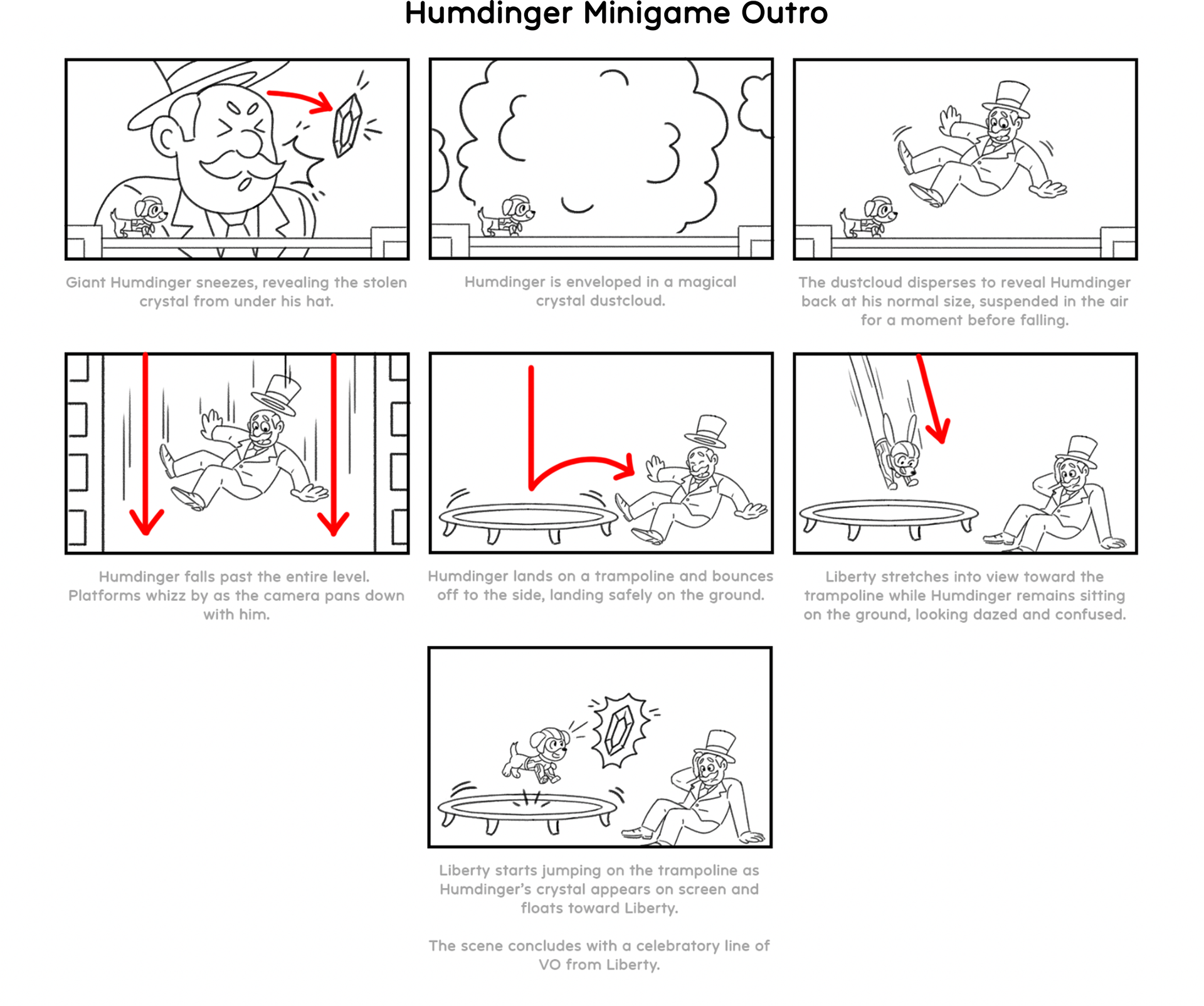 Humdinger Minigame Outro

Giant Humdinger sneezes, revealing the stolen crystal from under his hat.

Humdinger is enveloped in a magical crystal dustcloud.

The dustcloud disperses to reveal Humdinger back at his normal size, suspended in the air for a moment before falling.

Humdinger falls past the entire level. Platforms whizz by as the camera pans down with him.

Humdinger lands on a trampoline and bounces off to the side, landing safely on the ground.

Liberty stretches into view toward the trampoline while Humdinger remains sitting on the ground, looking dazed and confused.

Liberty starts jumping on the trampoline as Humdinger's crystal appears on screen and floats toward Liberty.

The scene concludes with a celebratory line of VO from Liberty.