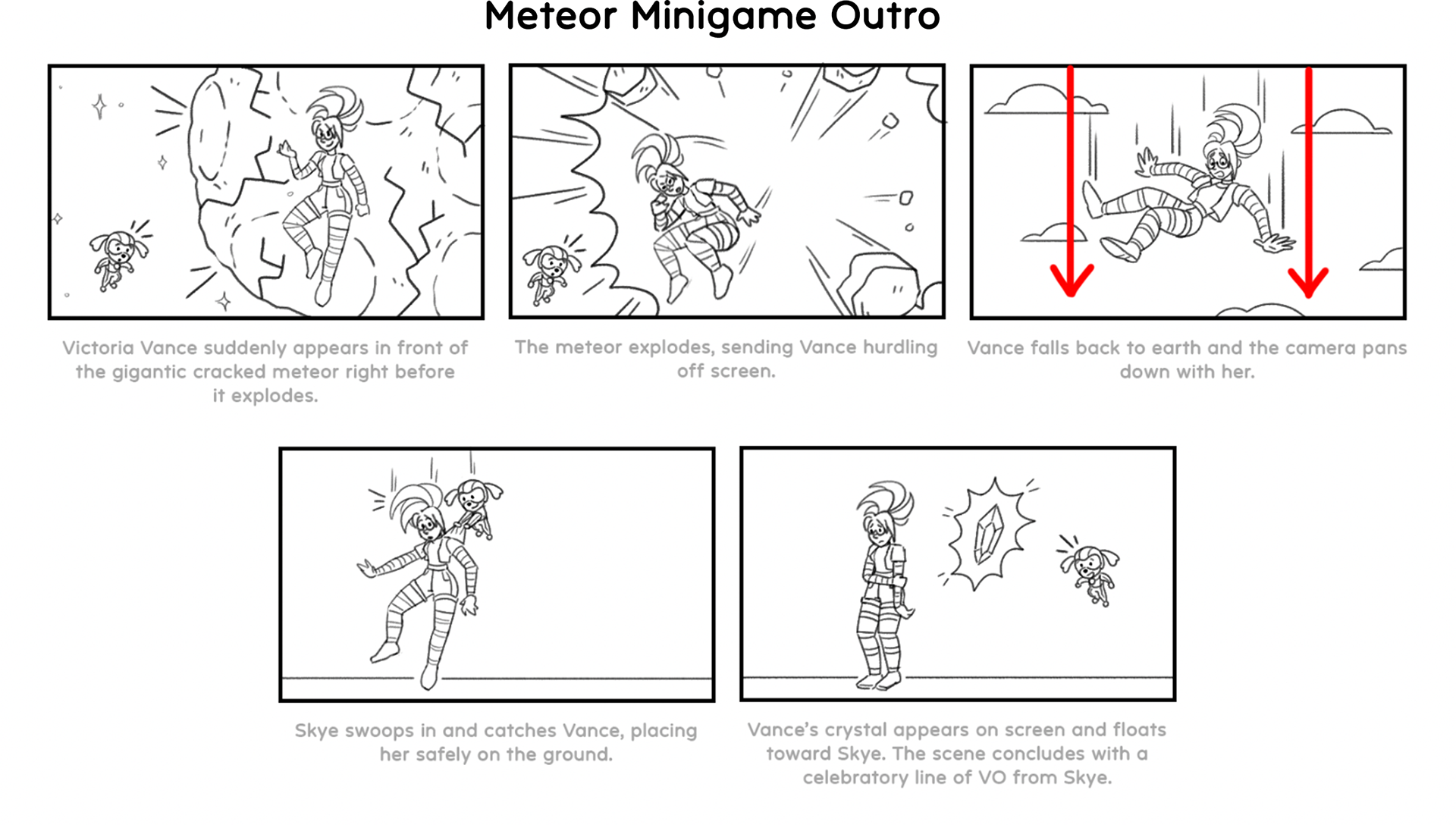 Meteor Minigame Outro

Victoria Vance suddenly appears in front of the gigantic cracked meteor right before it explodes.

The meteor explodes, sending Vance hurdling off screen.

Vance falls back to earth and the camera pans down with her.

Skye swoops in and catches Vance, placing her safely on the ground.

Vance's crystal appears on screen and floats toward Skye. The scene concludes with a celebratory line of VO from Skye.