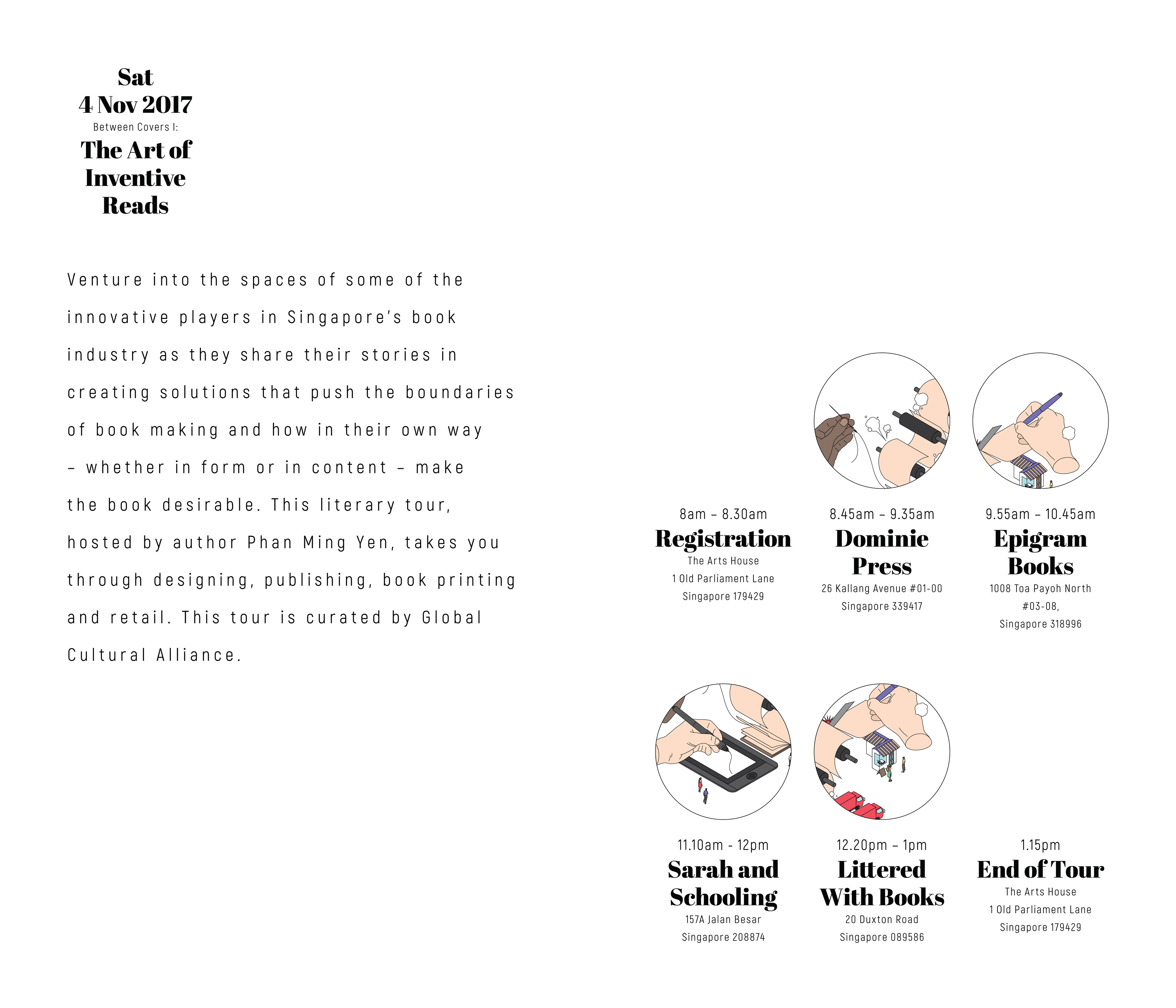 Sat
4 Nov 2017
Between Covers I:
The Art of Inventive Reads

Venture into the spaces of some of the innovative players in Singapore's book industry as they share their stories in creating solutions that push the boundaries of book making and how in their own way – whether in form or in content – make the book desirable. This literary tour, hosted by author Phan Ming Yen, takes you through designing, publishing, book printing and retail. This tour is curated by Global Cultural Alliance.

8am – 8.30am
Registration
The Arts House
1 Old Parliament Lane
Singapore 179429

8.45am – 9.35am
Dominie Press
26 Kallang Avenue #01-00
Singapore 339417

9.55am – 10.45am
Epigram Books
1008 Toa Payoh North
#03-08,
Singapore 318996

11.10am - 12pm
Sarah and Schooling
157A Jalan Besar
Singapore 208874

12.20pm – 1pm
Littered With Books
20 Duxton Road
Singapore 089586

1.15pm
End of Tour
The Arts House
1 Old Parliament Lane
Singapore 179429