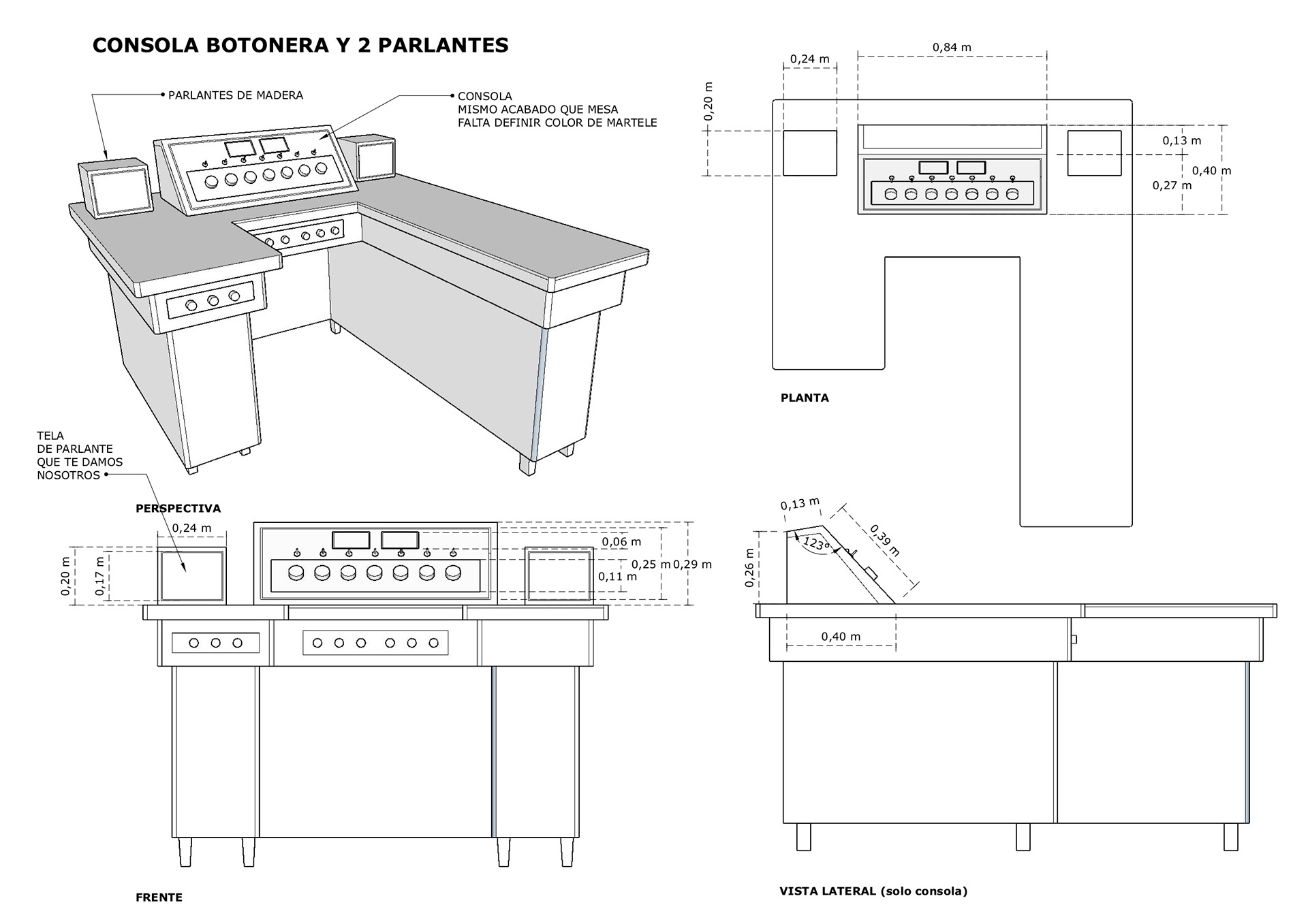 CONSOLA BOTONERA Y 2 PARLANTES

PARLANTES DE MADERA

CONSOLA
MISMO ACABADO QUE MESA
FALTA DEFINIR COLOR DE MARTELE

TELA
DE PARLANTE
QUE TE DAMOS
NOSOTROS

PERSPECTIVA

0,24 m
0,20 m
0,17 m
0,06 m
0,25 m
0,29 m
0,11 m

FRENTE

0,24 m
0,84 m
0,20 m
0,13 m
0,40 m
0,27 m

PLANTA

0,13 m
0,39 m
123°
0,26 m
0,40 m

VISTA LATERAL (solo consola)