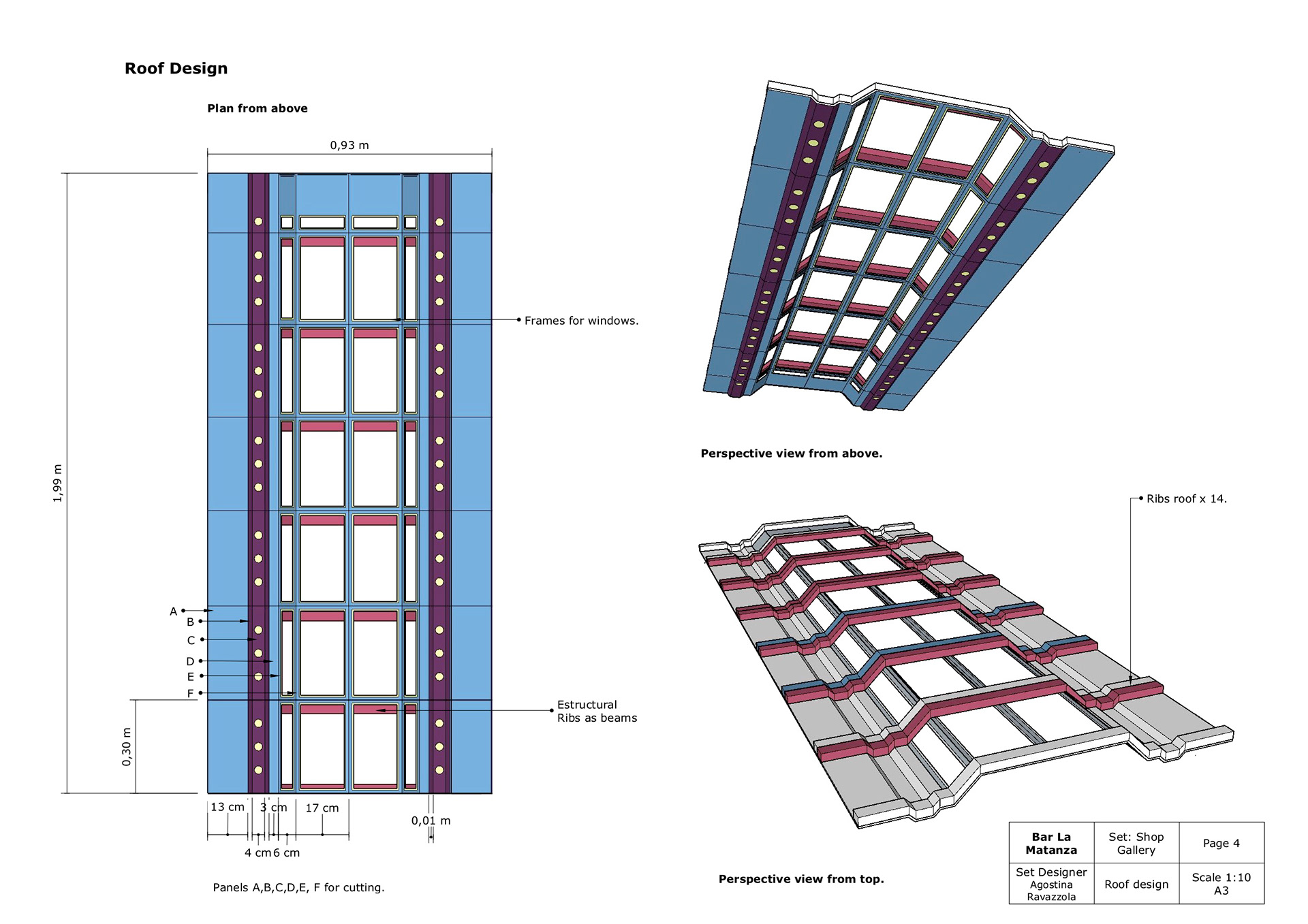 Roof Design

Plan from above

0,93 m

1,99 m

Frames for windows.

A
B
C
D
E
F

Estructural Ribs as beams

0,30 m

13 cm 3 cm 17 cm

0,01 m

4 cm 6 cm

Panels A,B,C,D,E, F for cutting.

Perspective view from above.

Ribs roof x 14.

Perspective view from top.

| Bar La Matanza | Set: Shop Gallery | Page 4 |
|---|---|---|
| Set Designer Agostina Ravazzola | Roof design | Scale 1:10 A3 |