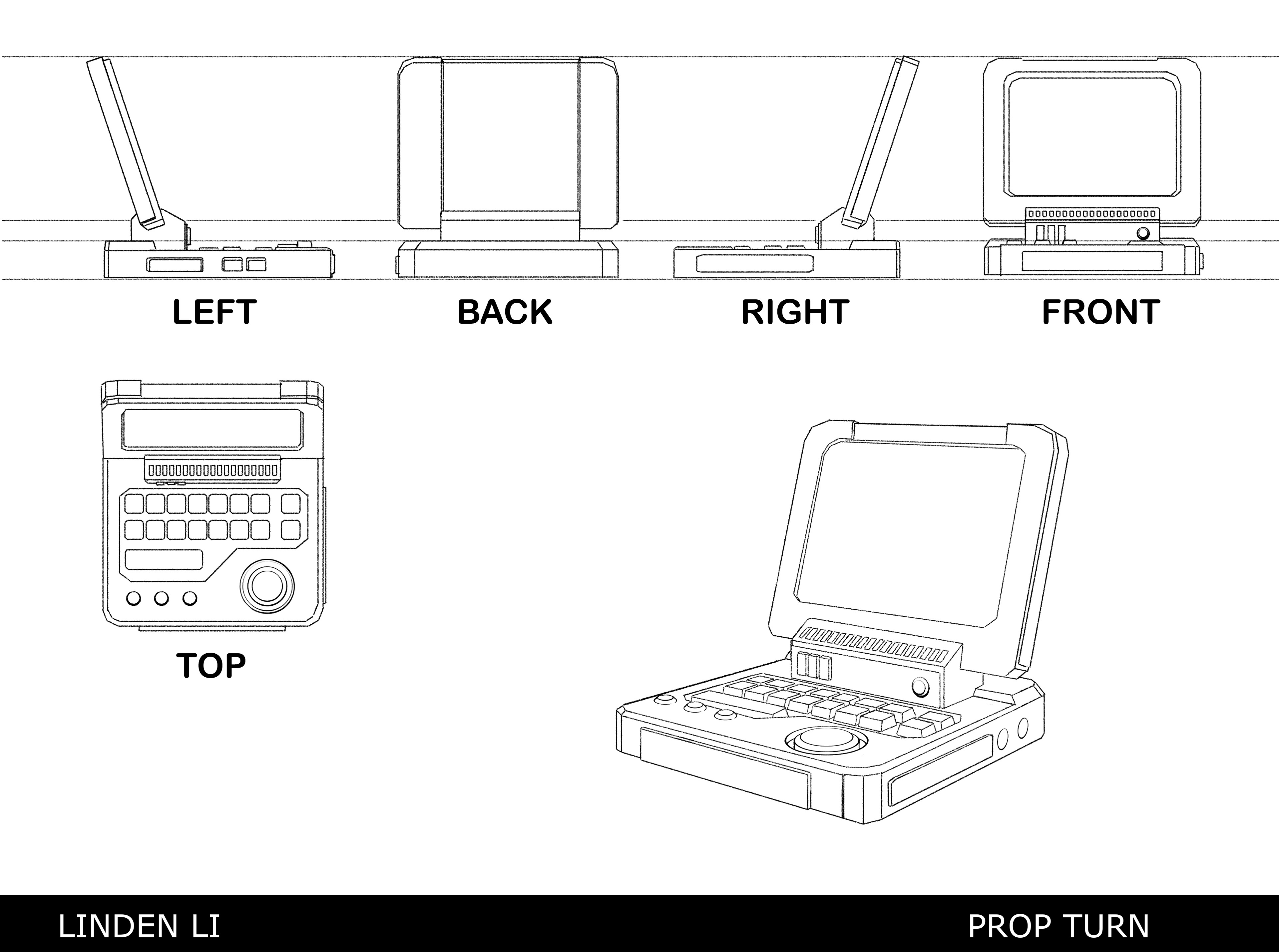 LEFT

BACK

RIGHT

FRONT

TOP

LINDEN LI

PROP TURN