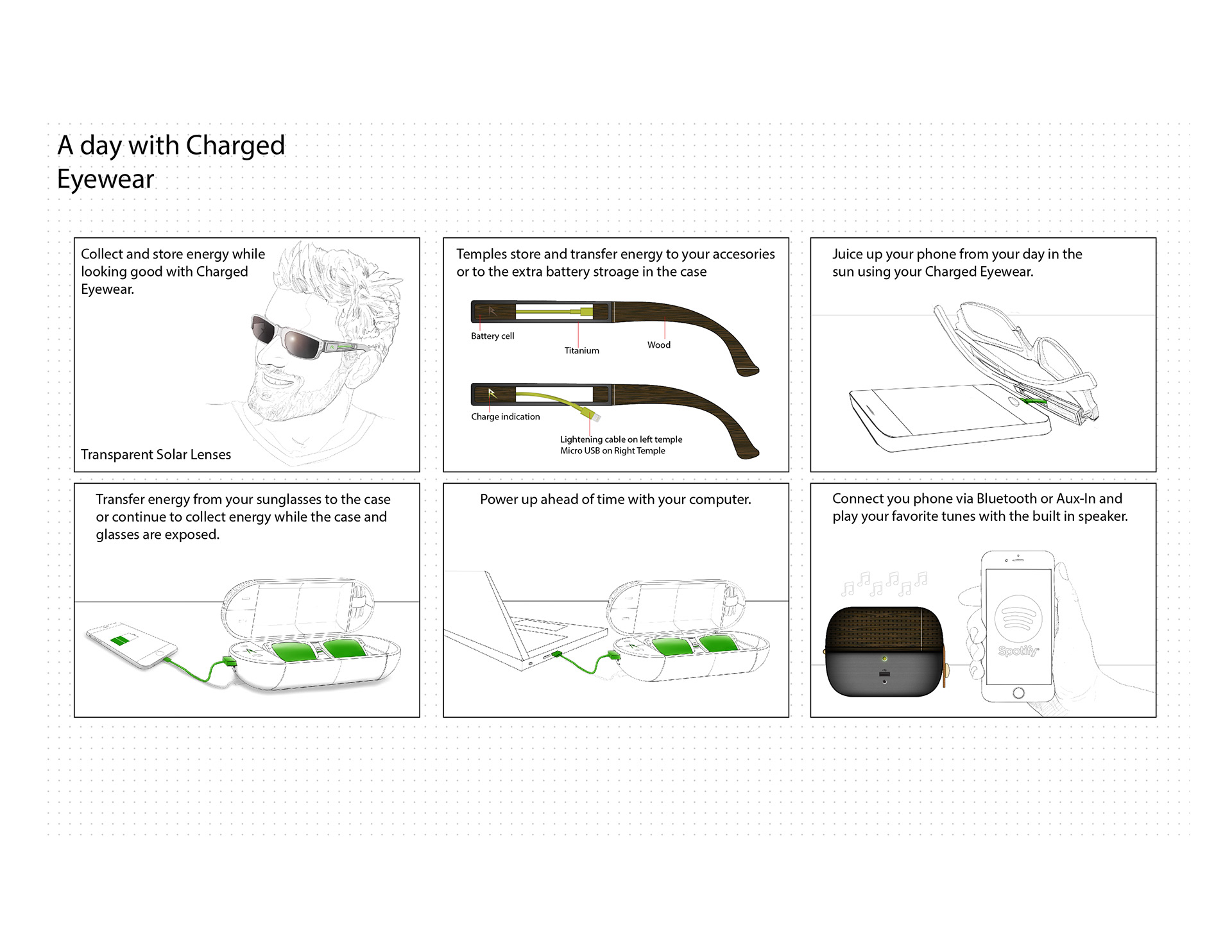 A day with Charged Eyewear

Collect and store energy while looking good with Charged Eyewear.

Transparent Solar Lenses

Temples store and transfer energy to your accesories or to the extra battery stroage in the case

Battery cell

Titanium

Wood

Charge indication

Lightening cable on left temple
Micro USB on Right Temple

Juice up your phone from your day in the sun using your Charged Eyewear.

Transfer energy from your sunglasses to the case or continue to collect energy while the case and glasses are exposed.

Power up ahead of time with your computer.

Connect you phone via Bluetooth or Aux-In and play your favorite tunes with the built in speaker.

Spotify