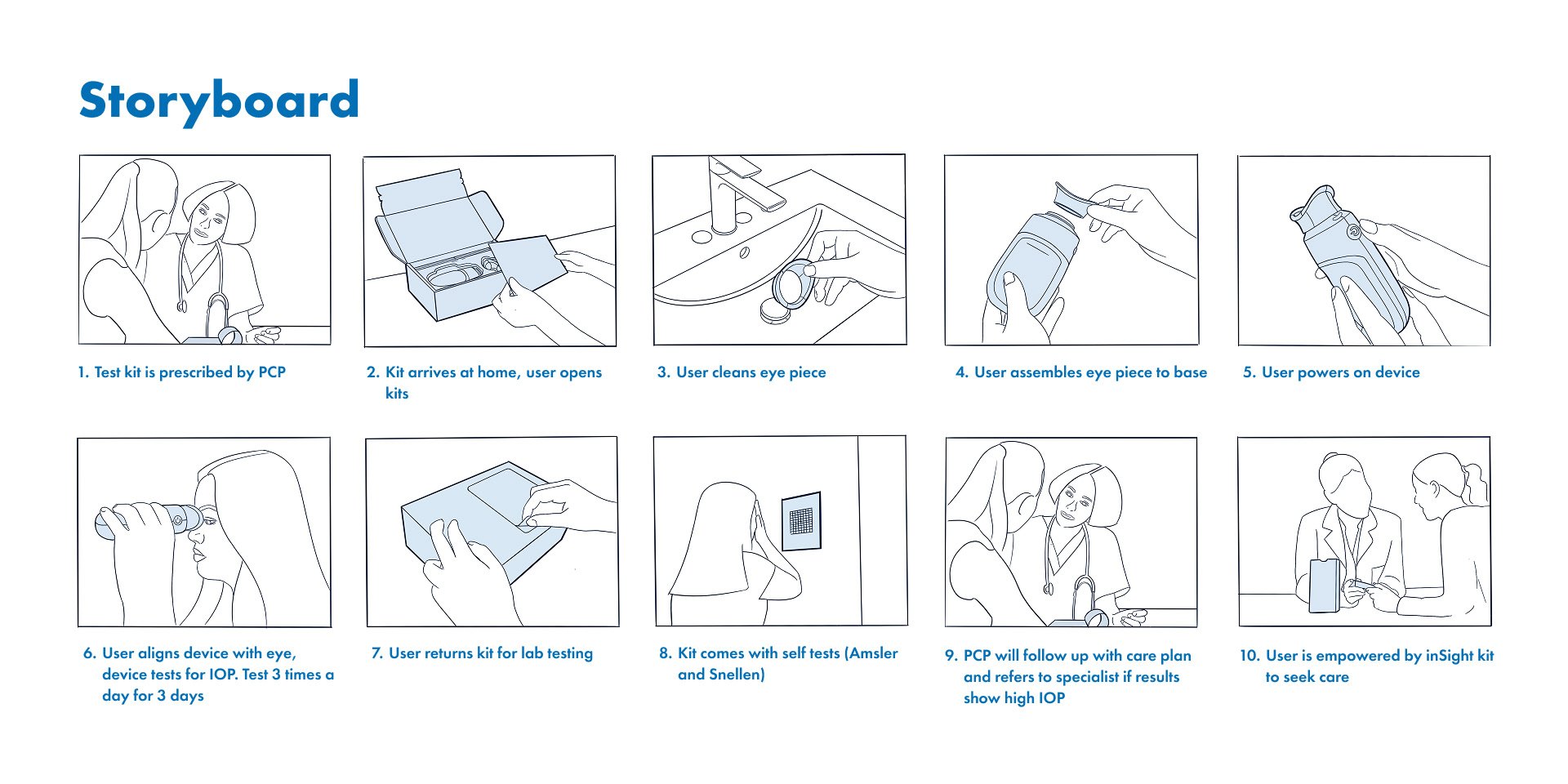 Storyboard

1. Test kit is prescribed by PCP

2. Kit arrives at home, user opens kits

3. User cleans eye piece

4. User assembles eye piece to base

5. User powers on device

6. User aligns device with eye, device tests for IOP. Test 3 times a day for 3 days

7. User returns kit for lab testing

8. Kit comes with self tests (Amsler and Snellen)

9. PCP will follow up with care plan and refers to specialist if results show high IOP

10. User is empowered by inSight kit to seek care