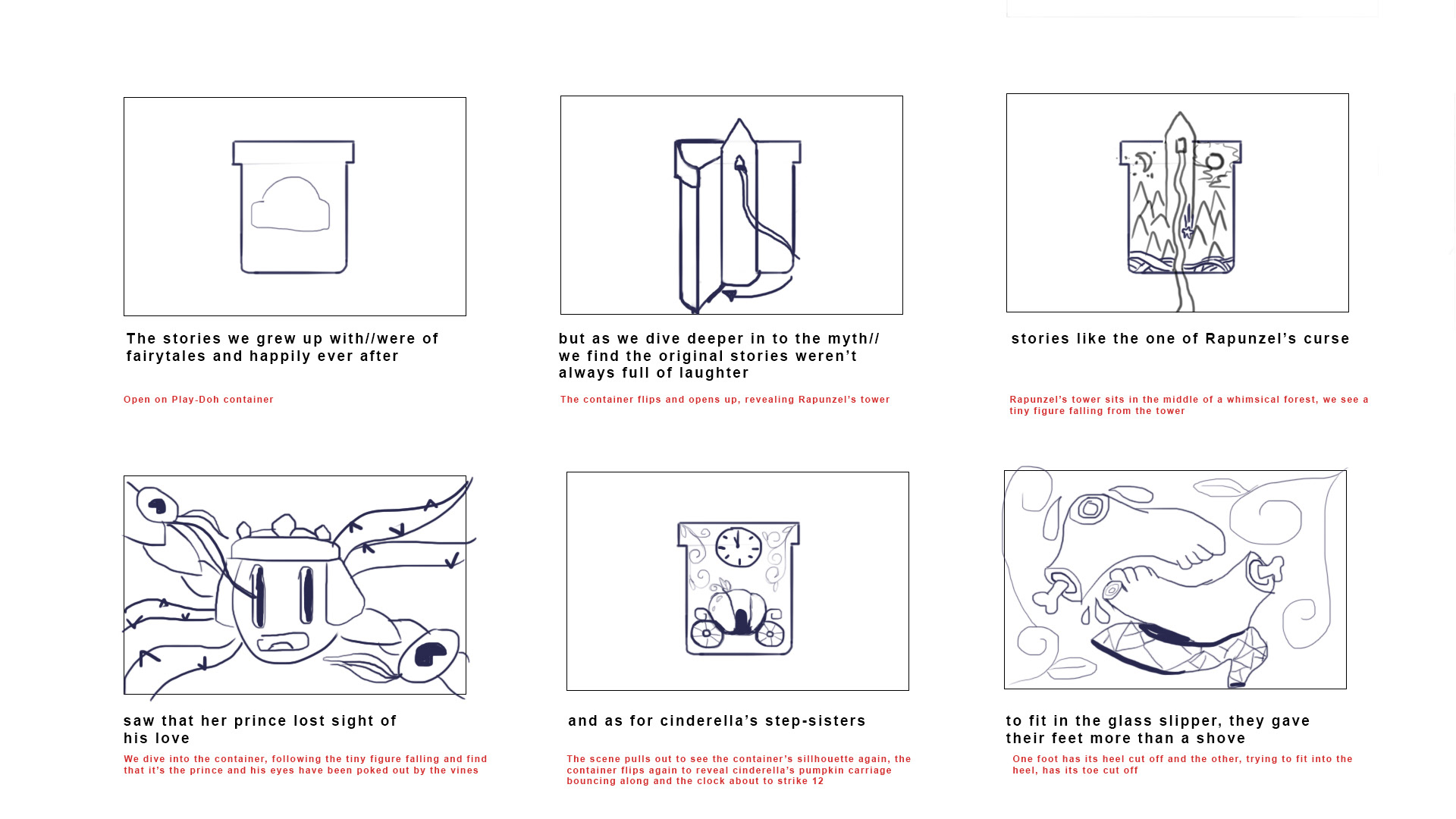 The stories we grew up with//were of fairytales and happily ever after

Open on Play-Doh container

but as we dive deeper in to the myth// we find the original stories weren't always full of laughter

The container flips and opens up, revealing Rapunzel's tower

stories like the one of Rapunzel's curse

Rapunzel's tower sits in the middle of a whimsical forest, we see a tiny figure falling from the tower

saw that her prince lost sight of his love

We dive into the container, following the tiny figure falling and find that it's the prince and his eyes have been poked out by the vines

and as for cinderella's step-sisters

The scene pulls out to see the container's sillhouette again, the container flips again to reveal cinderella's pumpkin carriage bouncing along and the clock about to strike 12

to fit in the glass slipper, they gave their feet more than a shove

One foot has its heel cut off and the other, trying to fit into the heel, has its toe cut off