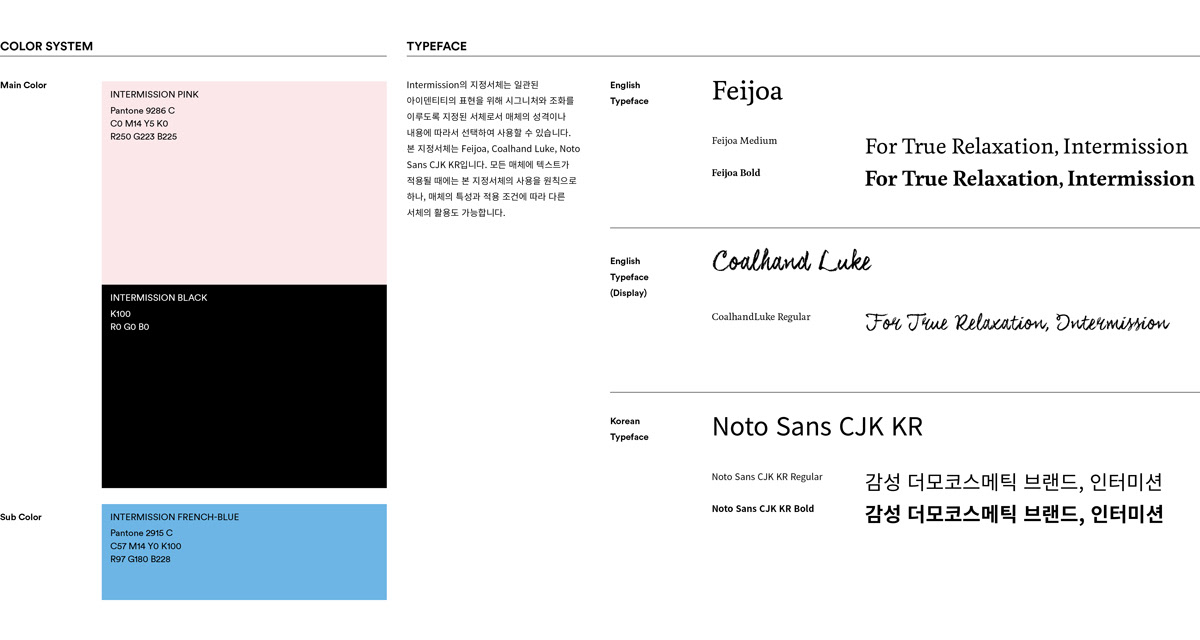 COLOR SYSTEM

Main Color

INTERMISSION PINK
Pantone 9286 C
C0 M14 Y5 K0
R250 G223 B225

INTERMISSION BLACK
K100
R0 G0 B0

Sub Color

INTERMISSION FRENCH-BLUE
Pantone 2915 C
C57 M14 Y0 K100
R97 G180 B228

TYPEFACE

Intermission의 지정서체는 일관된 아이덴티티의 표현을 위해 시그니처와 조화를 이루도록 지정된 서체로서 매체의 성격이나 내용에 따라서 선택하여 사용할 수 있습니다. 본 지정서체는 Feijoa, Coalhand Luke, Noto Sans CJK KR입니다. 모든 매체에 텍스트가 적용될 때에는 본 지정서체의 사용을 원칙으로 하나, 매체의 특성과 적용 조건에 따라 다른 서체의 활용도 가능합니다.

English
Typeface

Feijoa

Feijoa Medium
For True Relaxation, Intermission

Feijoa Bold
For True Relaxation, Intermission

English
Typeface
(Display)

Coalhand Luke

CoalhandLuke Regular
For True Relaxation, Intermission

Korean
Typeface

Noto Sans CJK KR

Noto Sans CJK KR Regular
감성 더모코스메틱 브랜드, 인터미션

Noto Sans CJK KR Bold
감성 더모코스메틱 브랜드, 인터미션