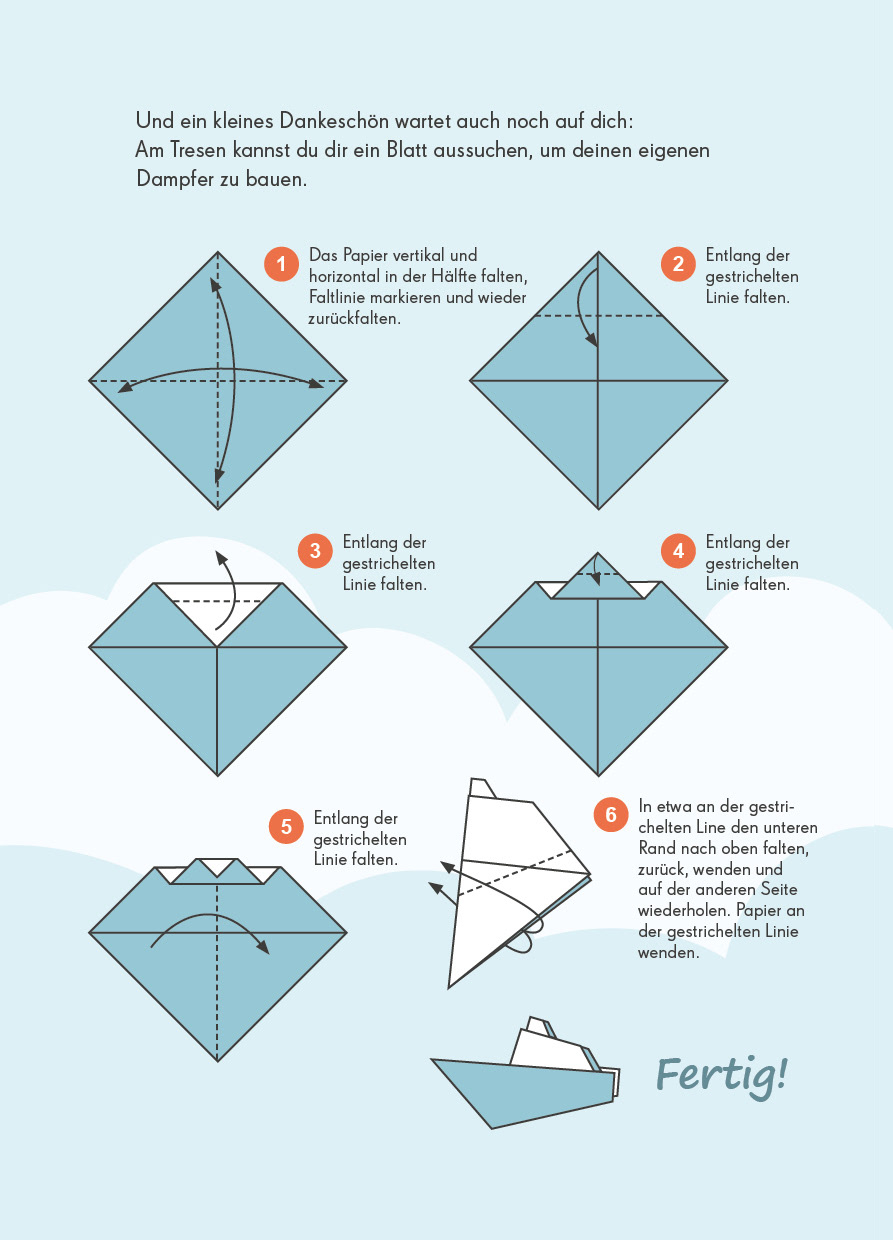 Und ein kleines Dankeschön wartet auch noch auf dich: Am Tresen kannst du dir ein Blatt aussuchen, um deinen eigenen Dampfer zu bauen.

1 Das Papier vertikal und horizontal in der Hälfte falten, Faltlinie markieren und wieder zurückfalten.

2 Entlang der gestrichelten Linie falten.

3 Entlang der gestrichelten Linie falten.

4 Entlang der gestrichelten Linie falten.

5 Entlang der gestrichelten Linie falten.

6 In etwa an der gestrichelten Line den unteren Rand nach oben falten, zurück, wenden und auf der anderen Seite wiederholen. Papier an der gestrichelten Linie wenden.

Fertig!