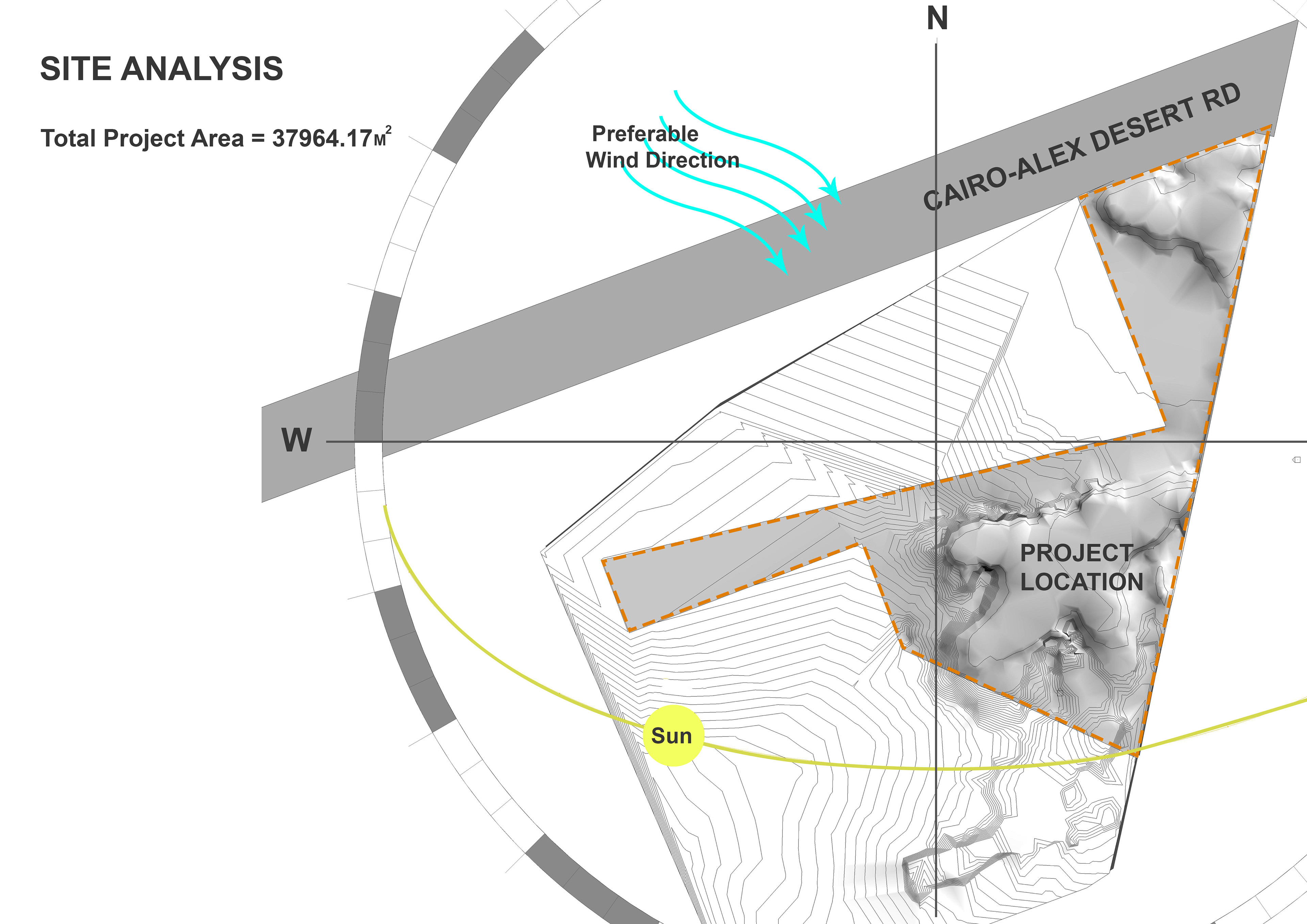 SITE ANALYSIS

Total Project Area = 37964.17$M^2$

Preferable Wind Direction

N

CAIRO-ALEX DESERT RD

W

PROJECT LOCATION

Sun