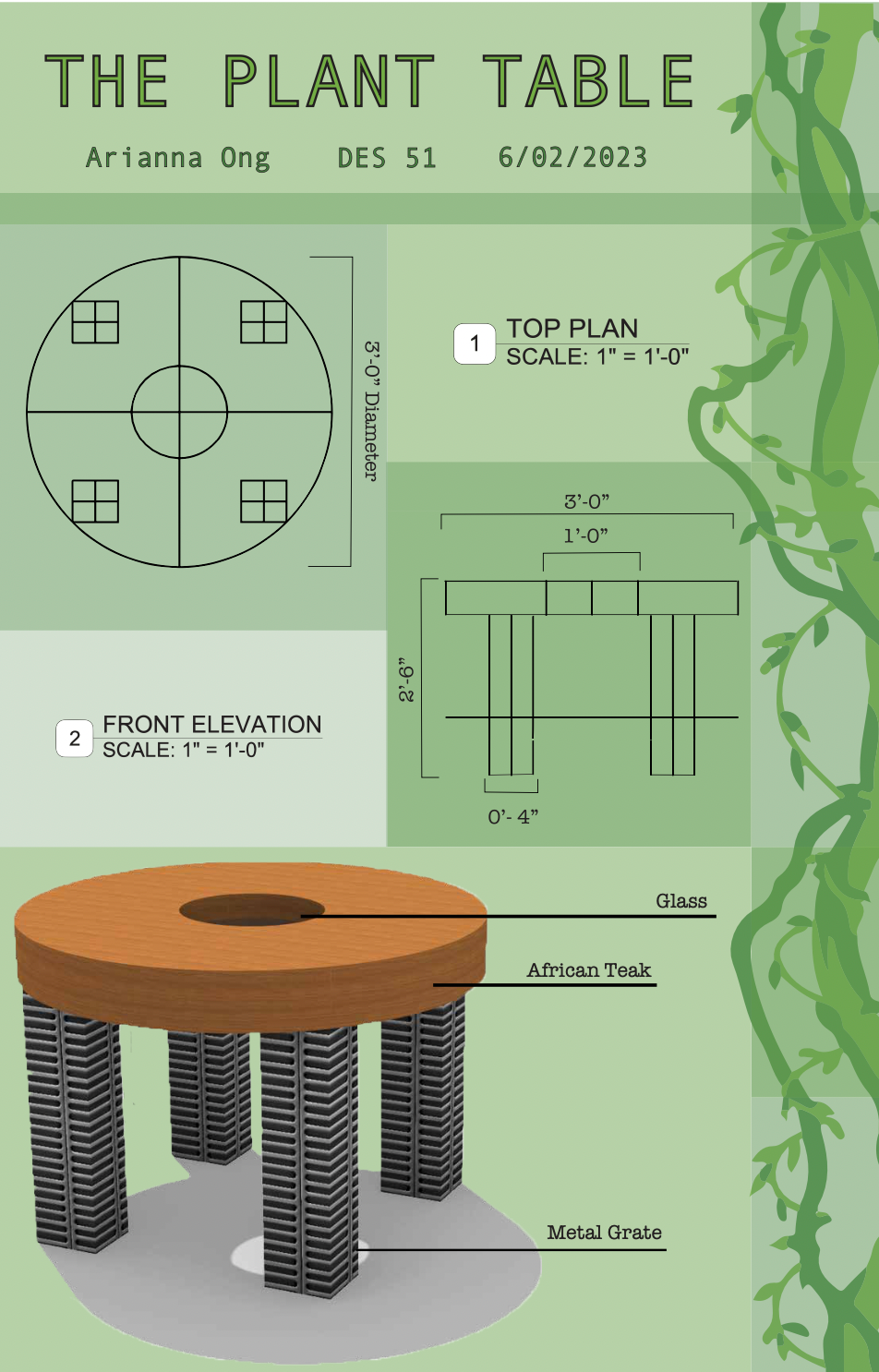 THE PLANT TABLE

Arianna Ong DES 51 6/02/2023

3'-0" Diameter

1 TOP PLAN
SCALE: 1" = 1'-0"

3'-0"

1'-0"

2'-6"

0'- 4"

2 FRONT ELEVATION
SCALE: 1" = 1'-0"

Glass

African Teak

Metal Grate