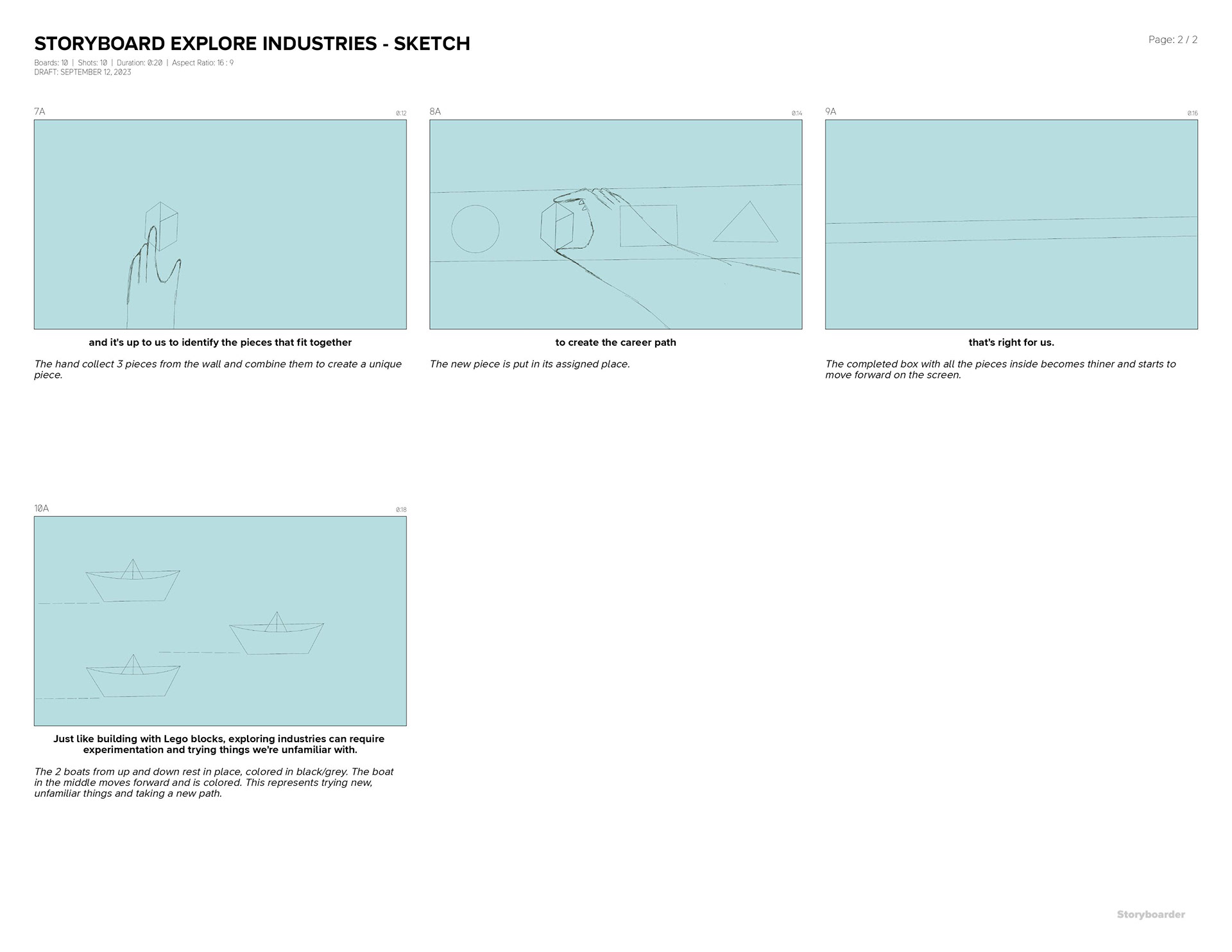 STORYBOARD EXPLORE INDUSTRIES - SKETCH

Page: 2 / 2

Boards: 10 | Shots: 10 | Duration: 0:20 | Aspect Ratio: 16 : 9
DRAFT: SEPTEMBER 12, 2023

7A

0:12

and it's up to us to identify the pieces that fit together

The hand collect 3 pieces from the wall and combine them to create a unique piece.

8A

0:14

to create the career path

The new piece is put in its assigned place.

9A

0:16

that's right for us.

The completed box with all the pieces inside becomes thiner and starts to move forward on the screen.

10A

0:18

Just like building with Lego blocks, exploring industries can require experimentation and trying things we're unfamiliar with.

The 2 boats from up and down rest in place, colored in black/grey. The boat in the middle moves forward and is colored. This represents trying new, unfamiliar things and taking a new path.

Storyboarder