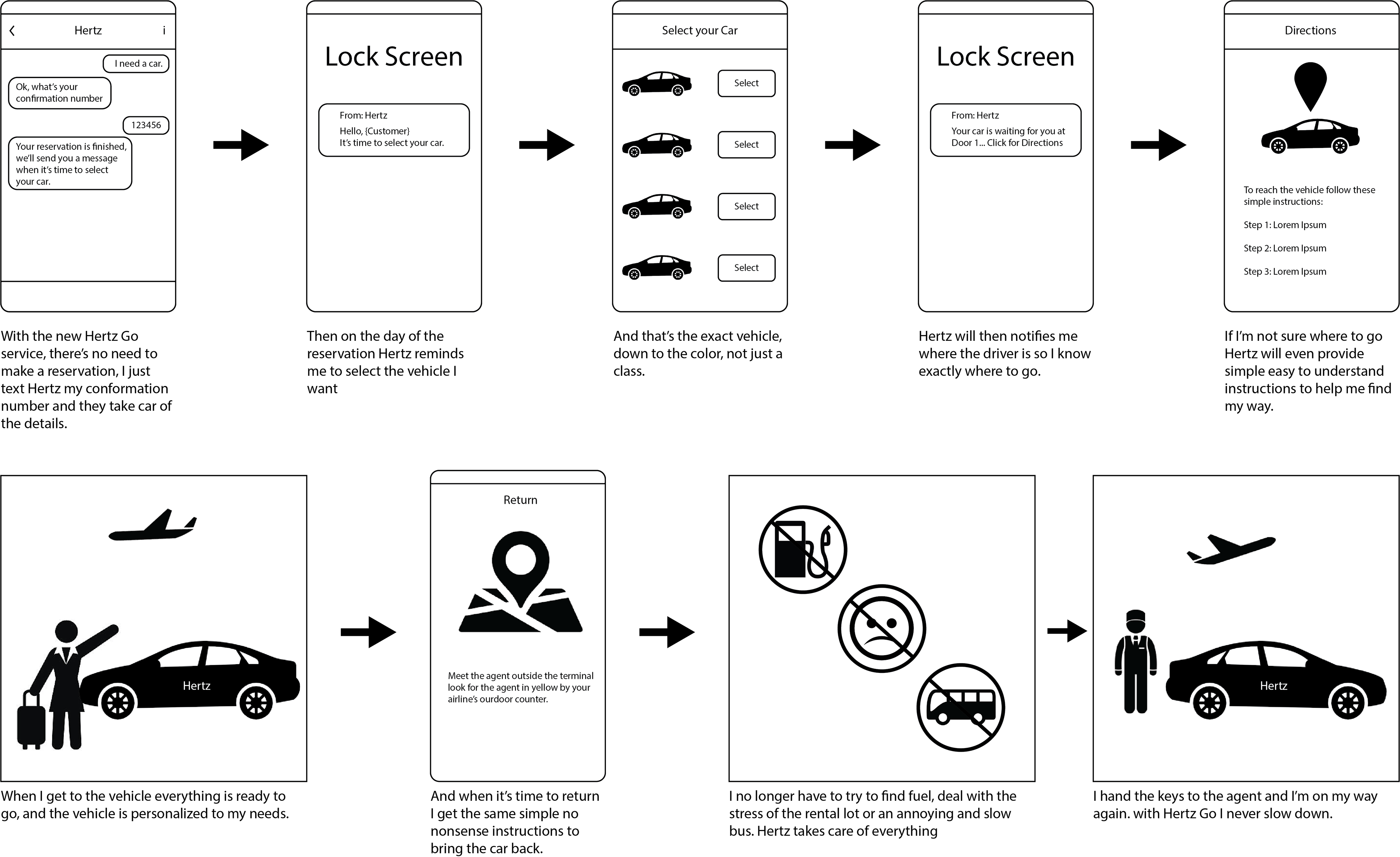 Hertz i

I need a car.

Ok, what's your confirmation number

123456

Your reservation is finished, we'll send you a message when it's time to select your car.

With the new Hertz Go service, there's no need to make a reservation, I just text Hertz my conformation number and they take car of the details.

Lock Screen

From: Hertz
Hello, {Customer}
It's time to select your car.

Then on the day of the reservation Hertz reminds me to select the vehicle I want

Select your Car

Select

Select

Select

Select

And that's the exact vehicle, down to the color, not just a class.

Lock Screen

From: Hertz
Your car is waiting for you at Door 1... Click for Directions

Hertz will then notifies me where the driver is so I know exactly where to go.

Directions

To reach the vehicle follow these simple instructions:

Step 1: Lorem Ipsum

Step 2: Lorem Ipsum

Step 3: Lorem Ipsum

If I'm not sure where to go Hertz will even provide simple easy to understand instructions to help me find my way.

Hertz

When I get to the vehicle everything is ready to go, and the vehicle is personalized to my needs.

Return

Meet the agent outside the terminal look for the agent in yellow by your airline's ourdoor counter.

And when it's time to return I get the same simple no nonsense instructions to bring the car back.

I no longer have to try to find fuel, deal with the stress of the rental lot or an annoying and slow bus. Hertz takes care of everything

Hertz

I hand the keys to the agent and I'm on my way again. with Hertz Go I never slow down.