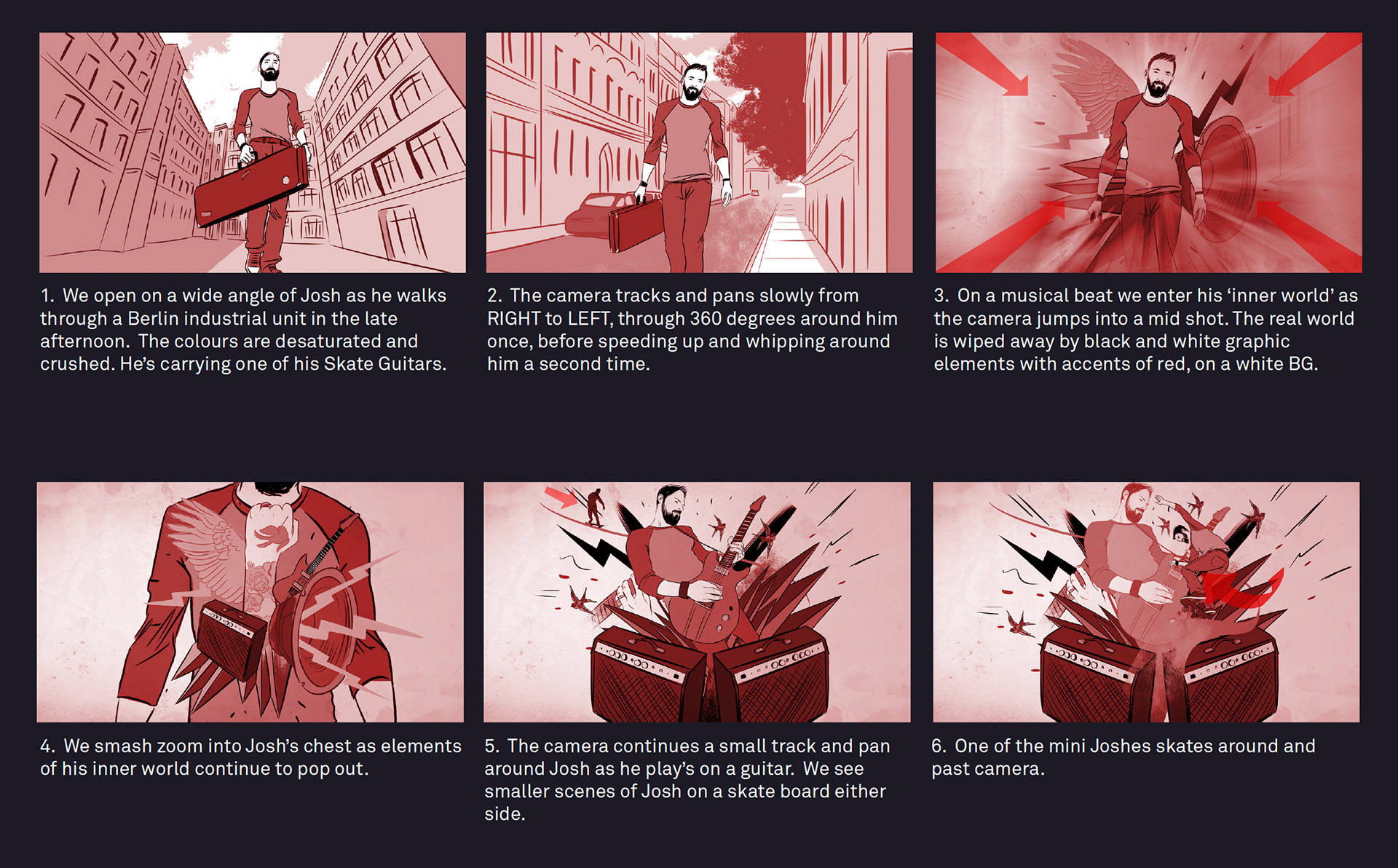 1. We open on a wide angle of Josh as he walks through a Berlin industrial unit in the late afternoon. The colours are desaturated and crushed. He's carrying one of his Skate Guitars.

2. The camera tracks and pans slowly from RIGHT to LEFT, through 360 degrees around him once, before speeding up and whipping around him a second time.

3. On a musical beat we enter his 'inner world' as the camera jumps into a mid shot. The real world is wiped away by black and white graphic elements with accents of red, on a white BG.

4. We smash zoom into Josh's chest as elements of his inner world continue to pop out.

5. The camera continues a small track and pan around Josh as he play's on a guitar. We see smaller scenes of Josh on a skate board either side.

6. One of the mini Joshes skates around and past camera.