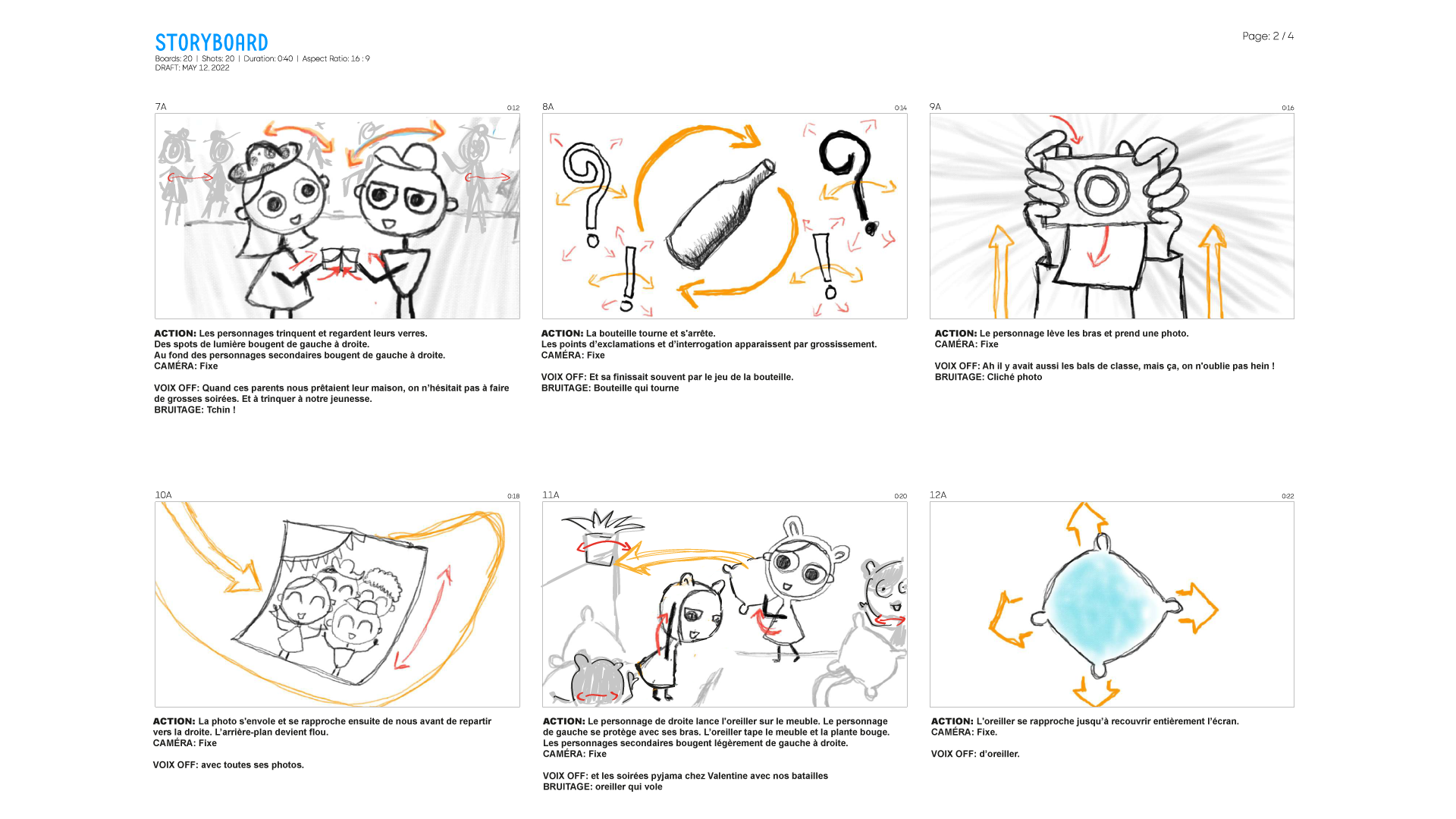 STORYBOARD
Boards: 20 | Shots: 20 | Duration: 0:40 | Aspect Ratio: 16 : 9
DRAFT: MAY 12, 2022

Page: 2 / 4

7A 0:12

ACTION: Les personnages trinquent et regardent leurs verres.
Des spots de lumière bougent de gauche à droite.
Au fond des personnages secondaires bougent de gauche à droite.
CAMÉRA: Fixe

VOIX OFF: Quand ces parents nous prêtaient leur maison, on n'hésitait pas à faire de grosses soirées. Et à trinquer à notre jeunesse.
BRUITAGE: Tchin !

8A 0:14

ACTION: La bouteille tourne et s'arrête.
Les points d'exclamations et d'interrogation apparaissent par grossissement.
CAMÉRA: Fixe

VOIX OFF: Et sa finissait souvent par le jeu de la bouteille.
BRUITAGE: Bouteille qui tourne

9A 0:16

ACTION: Le personnage lève les bras et prend une photo.
CAMÉRA: Fixe

VOIX OFF: Ah il y avait aussi les bals de classe, mais ça, on n'oublie pas hein !
BRUITAGE: Cliché photo

10A 0:18

ACTION: La photo s'envole et se rapproche ensuite de nous avant de repartir vers la droite. L'arrière-plan devient flou.
CAMÉRA: Fixe

VOIX OFF: avec toutes ses photos.

11A 0:20

ACTION: Le personnage de droite lance l'oreiller sur le meuble. Le personnage de gauche se protège avec ses bras. L'oreiller tape le meuble et la plante bouge.
Les personnages secondaires bougent légèrement de gauche à droite.
CAMÉRA: Fixe

VOIX OFF: et les soirées pyjama chez Valentine avec nos batailles
BRUITAGE: oreiller qui vole

12A 0:22

ACTION: L'oreiller se rapproche jusqu'à recouvrir entièrement l'écran.
CAMÉRA: Fixe.

VOIX OFF: d'oreiller.