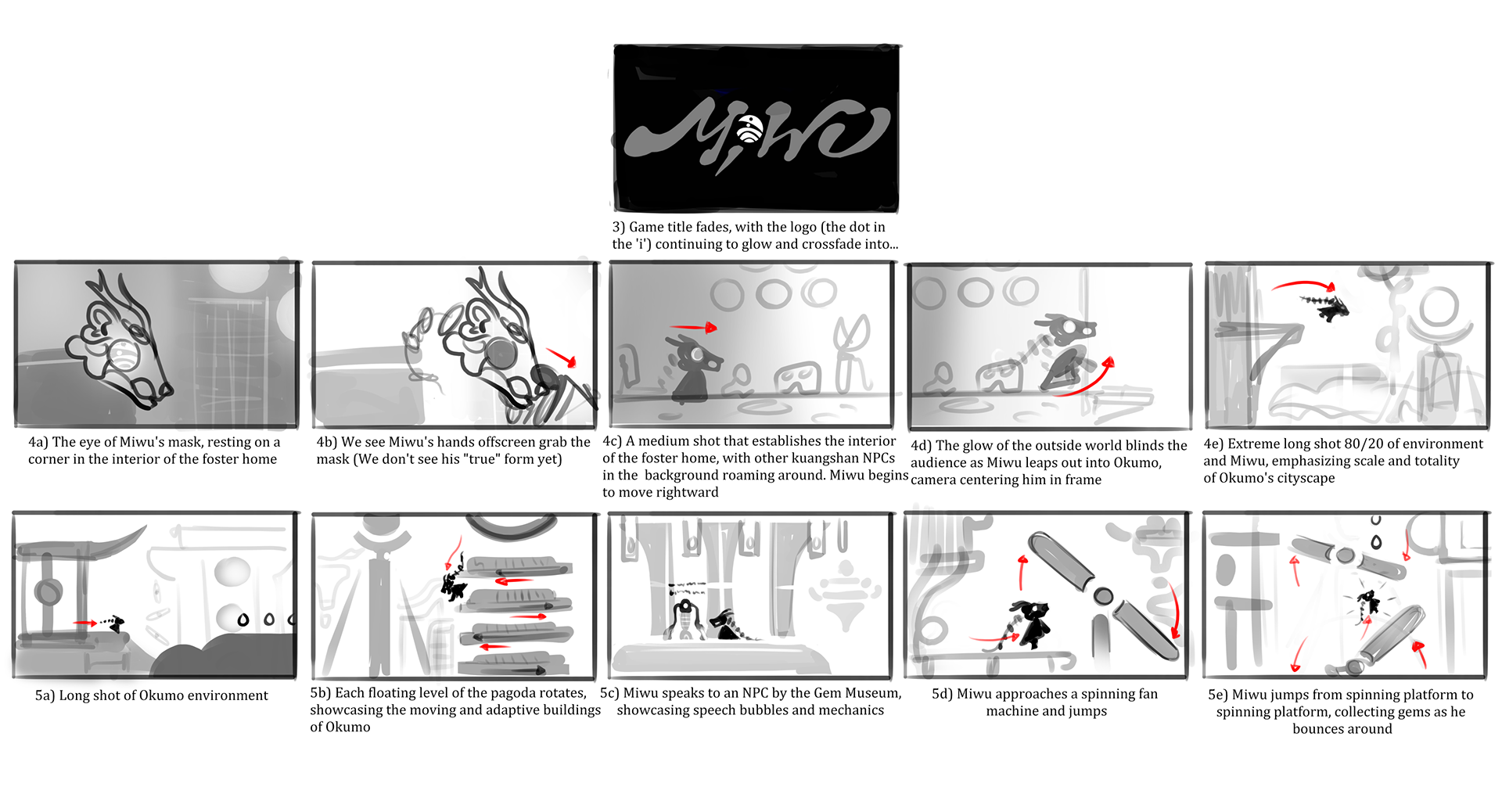 Miwu

3) Game title fades, with the logo (the dot in the 'i') continuing to glow and crossfade into...

4a) The eye of Miwu's mask, resting on a corner in the interior of the foster home

4b) We see Miwu's hands offscreen grab the mask (We don't see his "true" form yet)

4c) A medium shot that establishes the interior of the foster home, with other kuangshan NPCs in the background roaming around. Miwu begins to move rightward

4d) The glow of the outside world blinds the audience as Miwu leaps out into Okumo, camera centering him in frame

4e) Extreme long shot 80/20 of environment and Miwu, emphasizing scale and totality of Okumo's cityscape

5a) Long shot of Okumo environment

5b) Each floating level of the pagoda rotates, showcasing the moving and adaptive buildings of Okumo

5c) Miwu speaks to an NPC by the Gem Museum, showcasing speech bubbles and mechanics

5d) Miwu approaches a spinning fan machine and jumps

5e) Miwu jumps from spinning platform to spinning platform, collecting gems as he bounces around