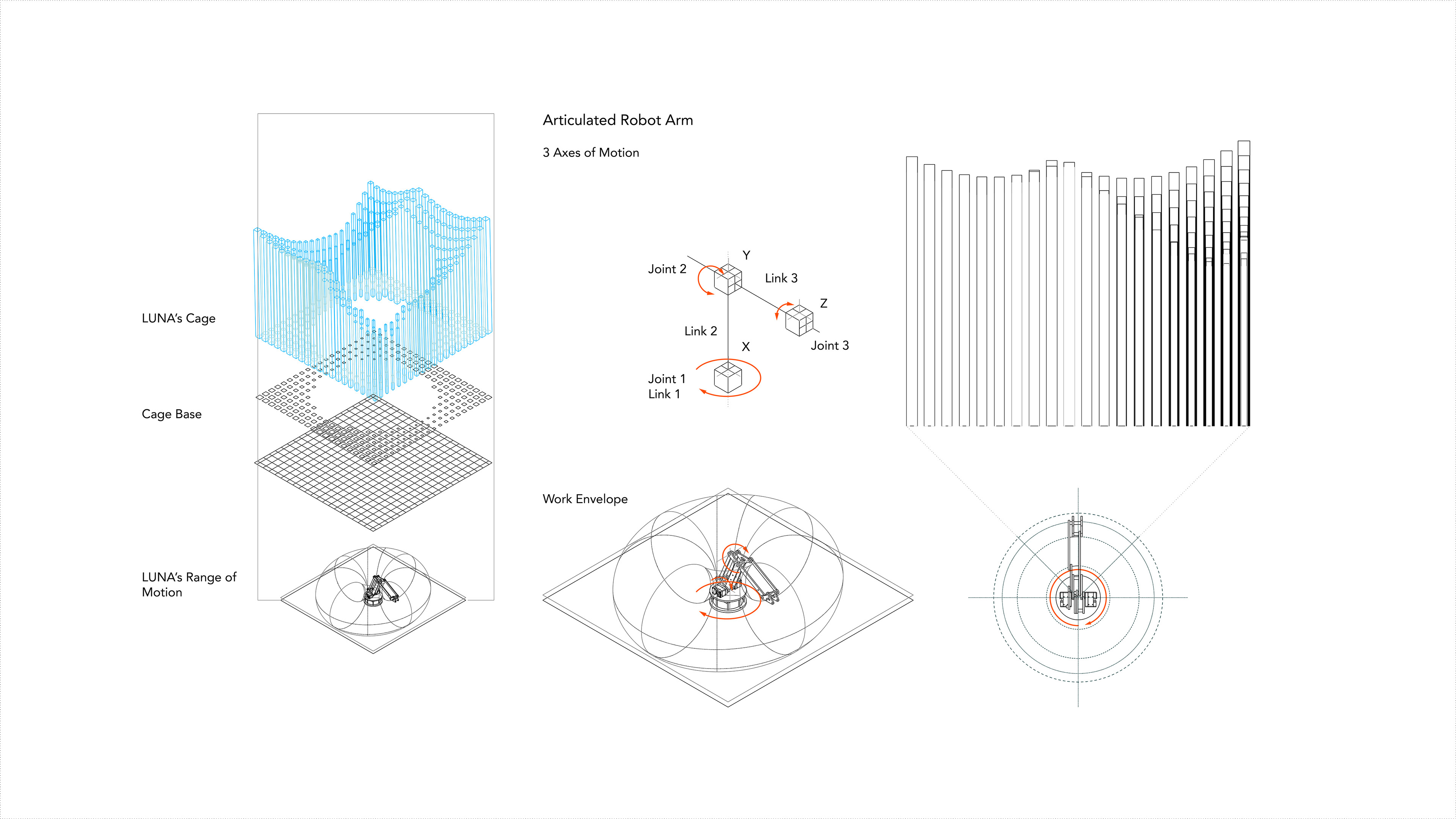 LUNA's Cage

Cage Base

LUNA's Range of Motion

Articulated Robot Arm

3 Axes of Motion

Joint 2

Y

Link 3

Z

Link 2

X

Joint 3

Joint 1
Link 1

Work Envelope