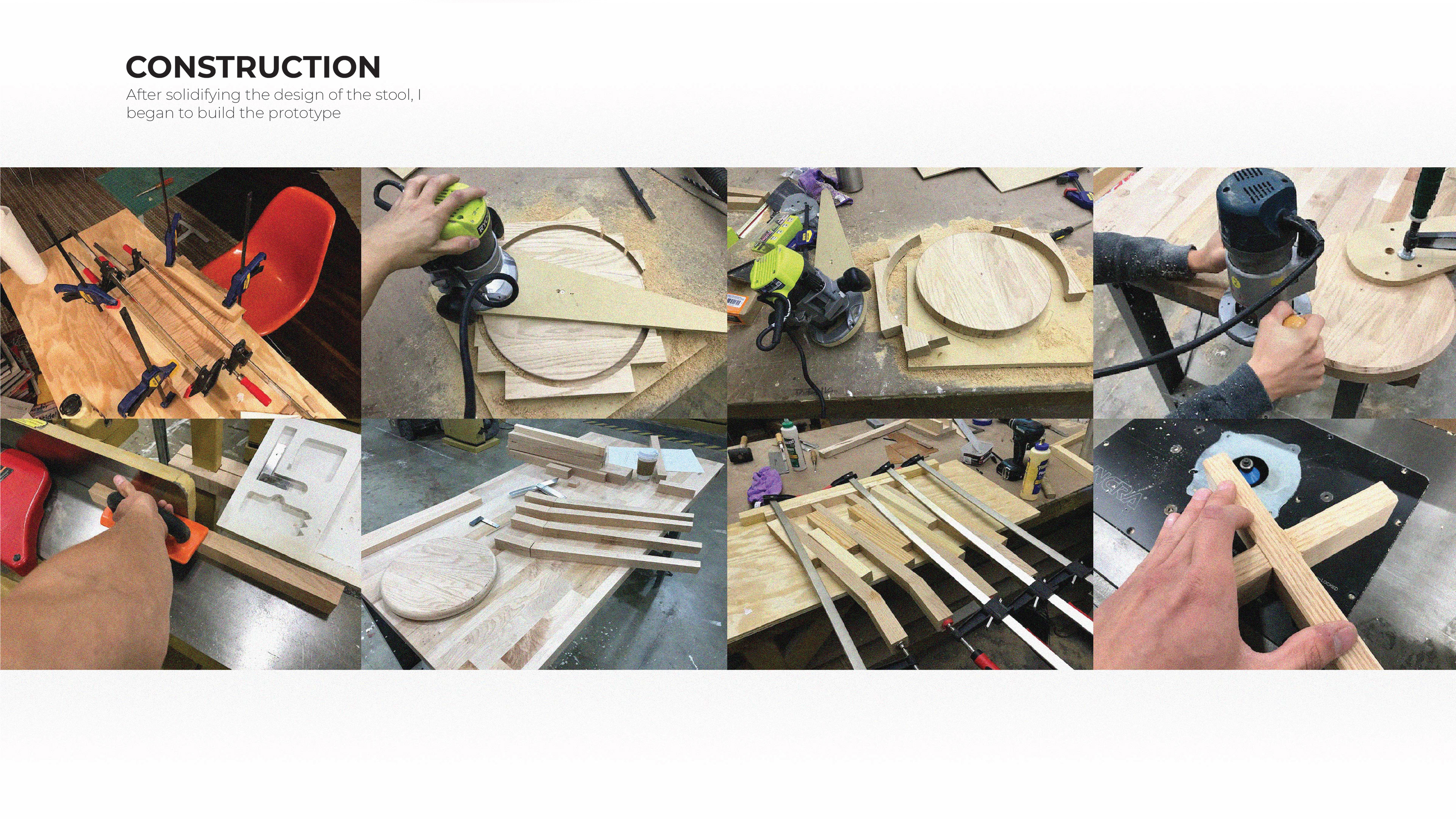 CONSTRUCTION
After solidifying the design of the stool, I began to build the prototype