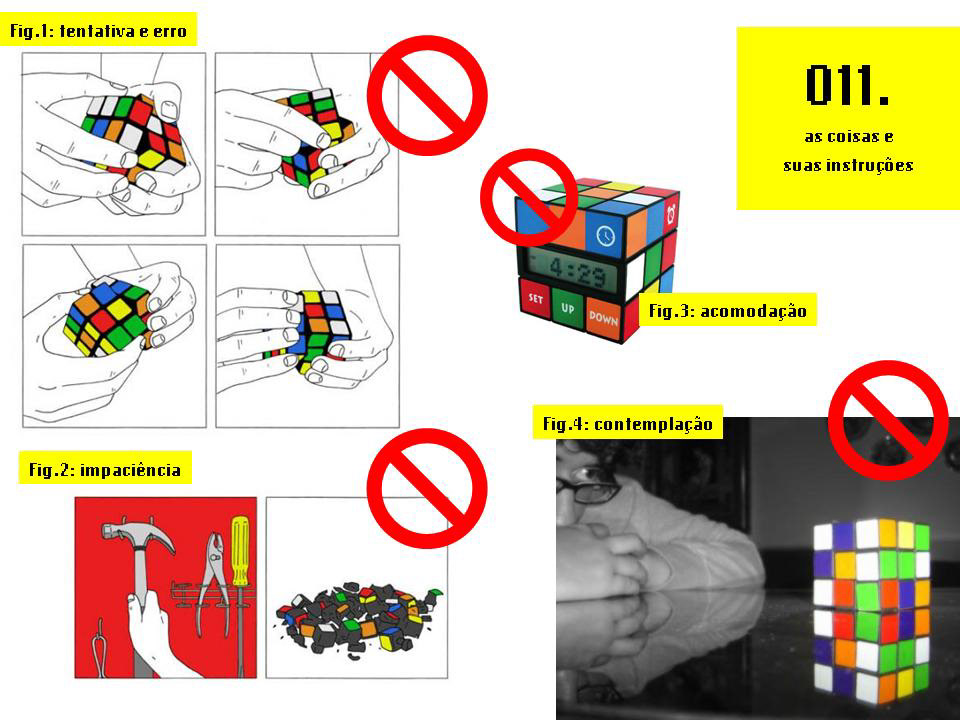 Fig.1: tentativa e erro

011.

as coisas e suas instruções

4:29

SET UP DOWN

Fig.3: acomodação

Fig.4: contemplação

Fig.2: impaciência