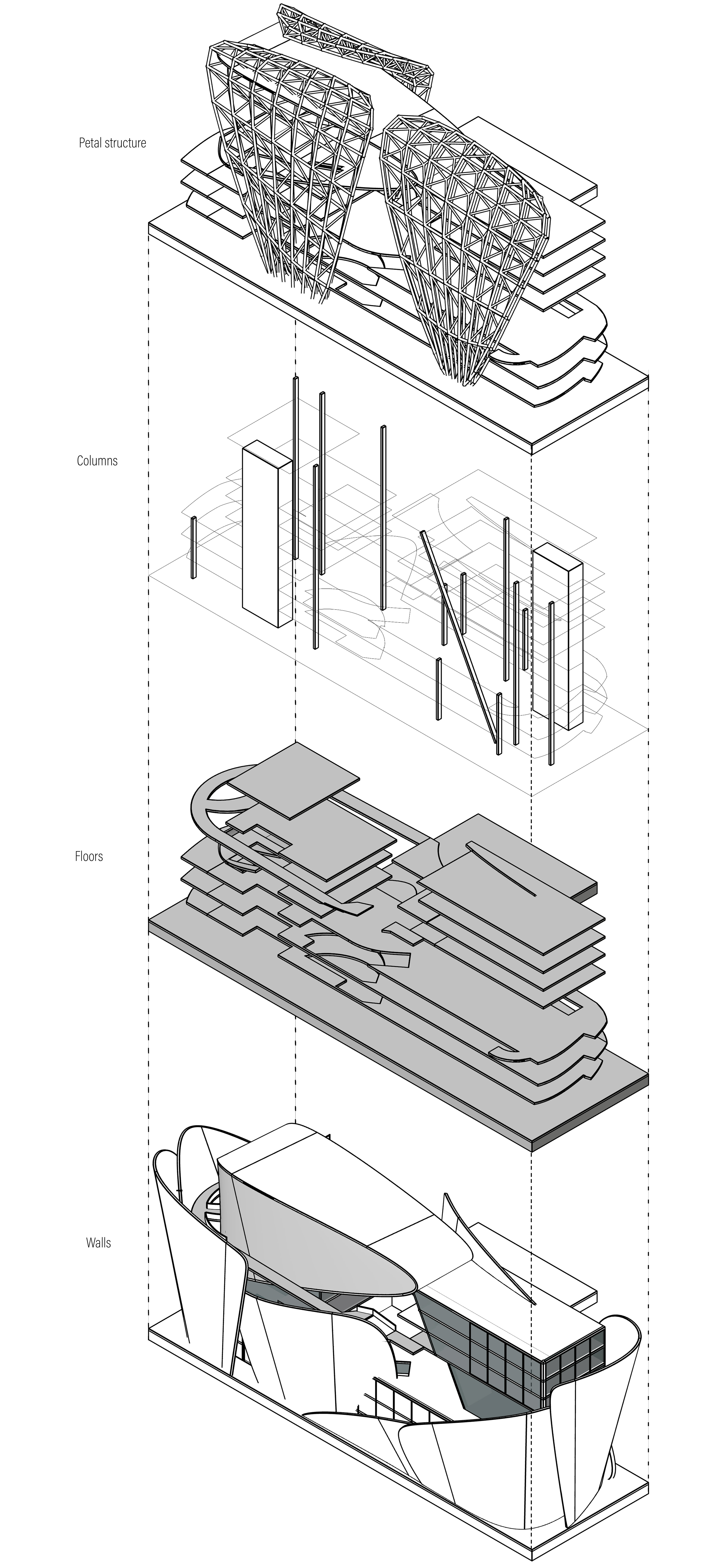 Petal structure

Columns

Floors

Walls