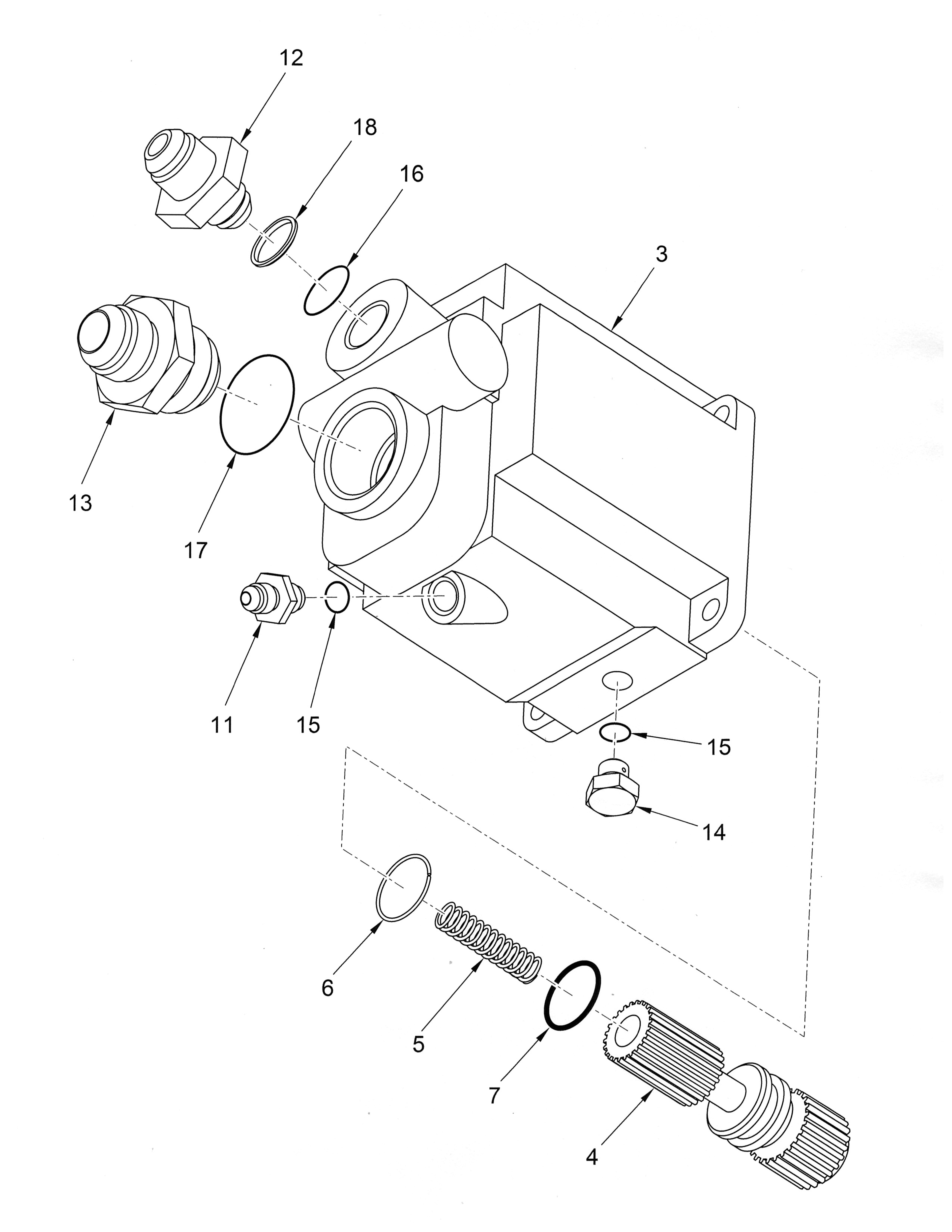 12
18
16
3
13
17
11
15
15
14
6
5
7
4