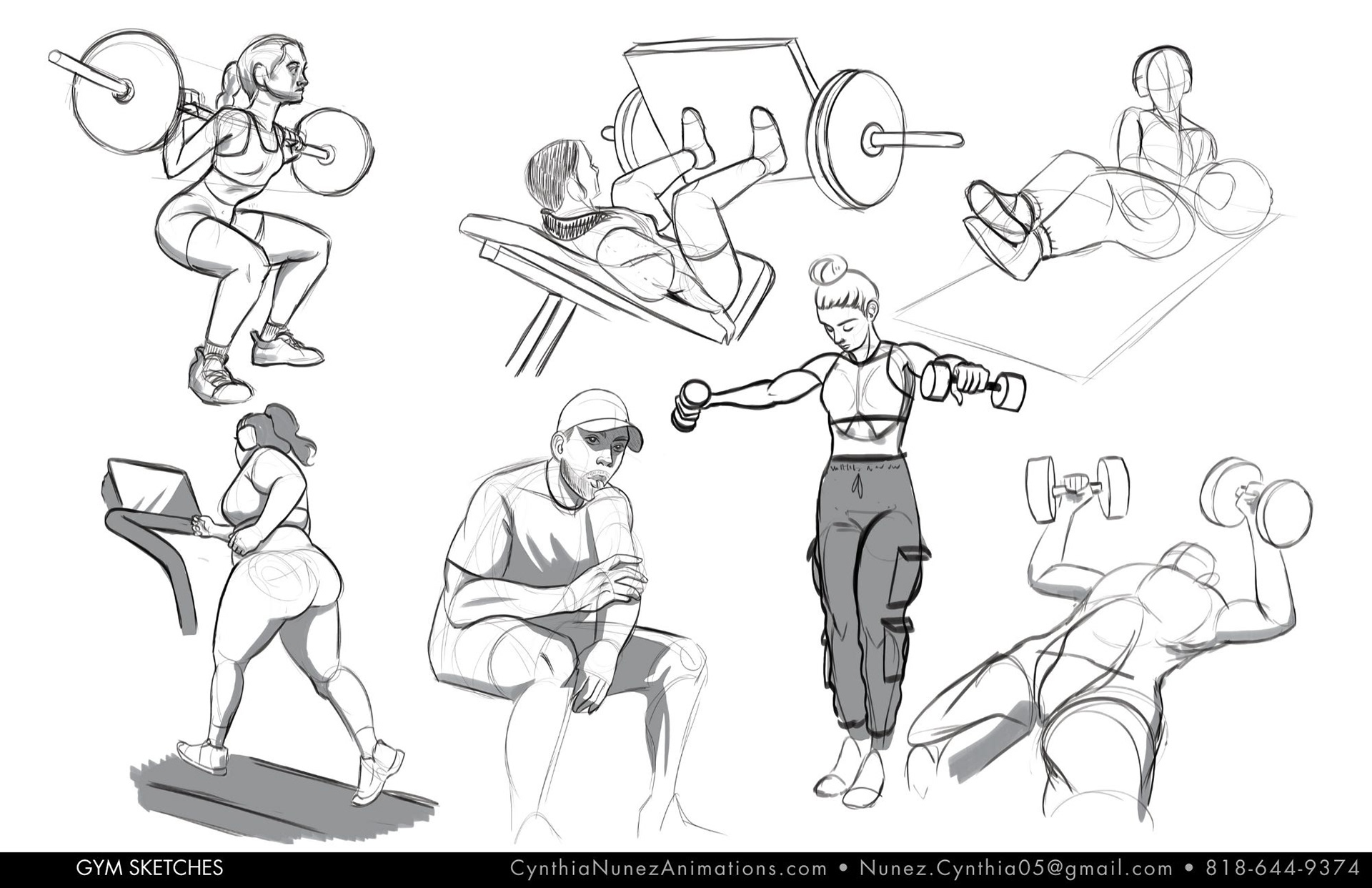 GYM SKETCHES

CynthiaNunezAnimations.com • Nunez.Cynthia05@gmail.com • 818-644-9374