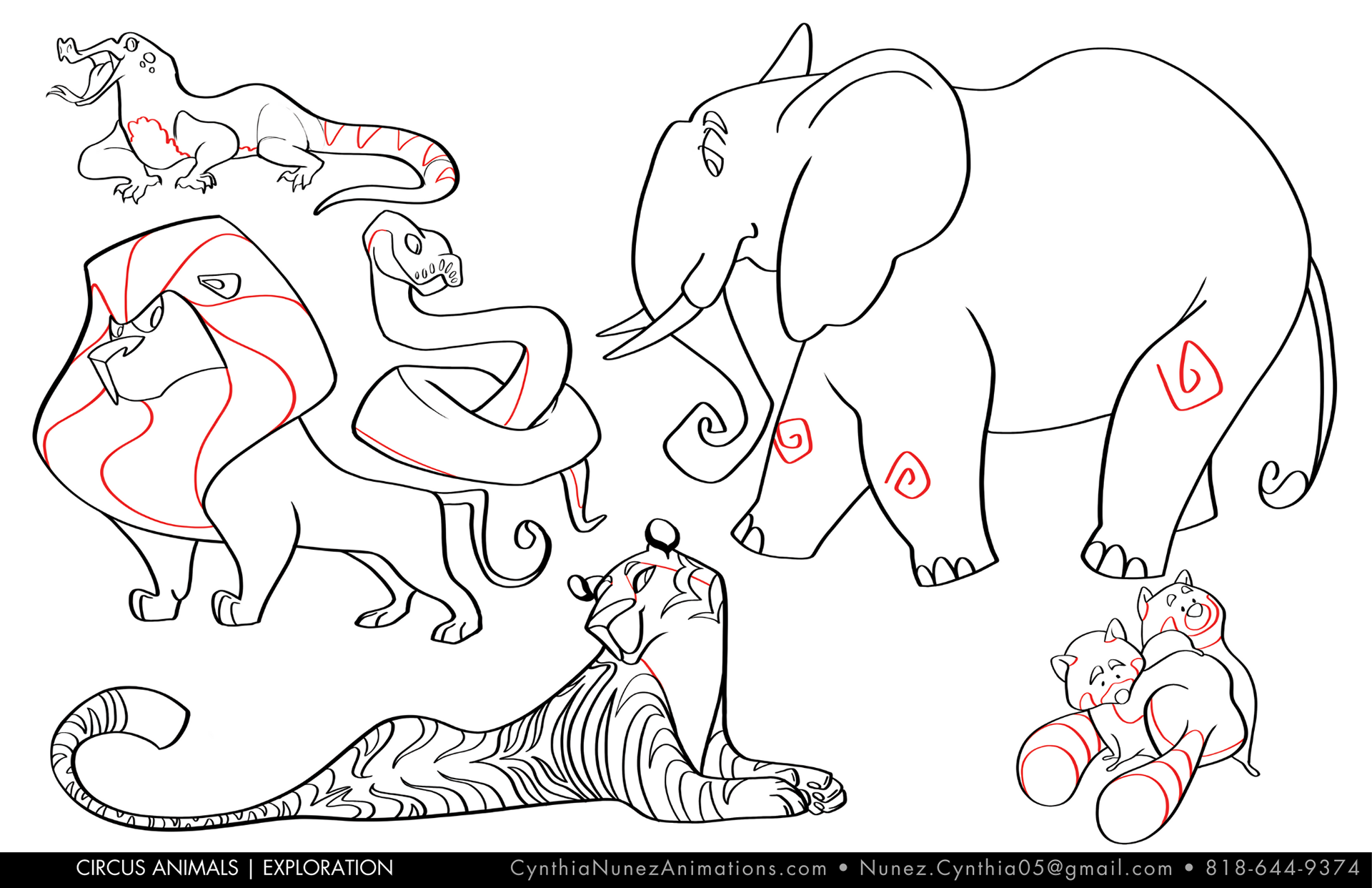 CIRCUS ANIMALS | EXPLORATION

CynthiaNunezAnimations.com • Nunez.Cynthia05@gmail.com • 818-644-9374