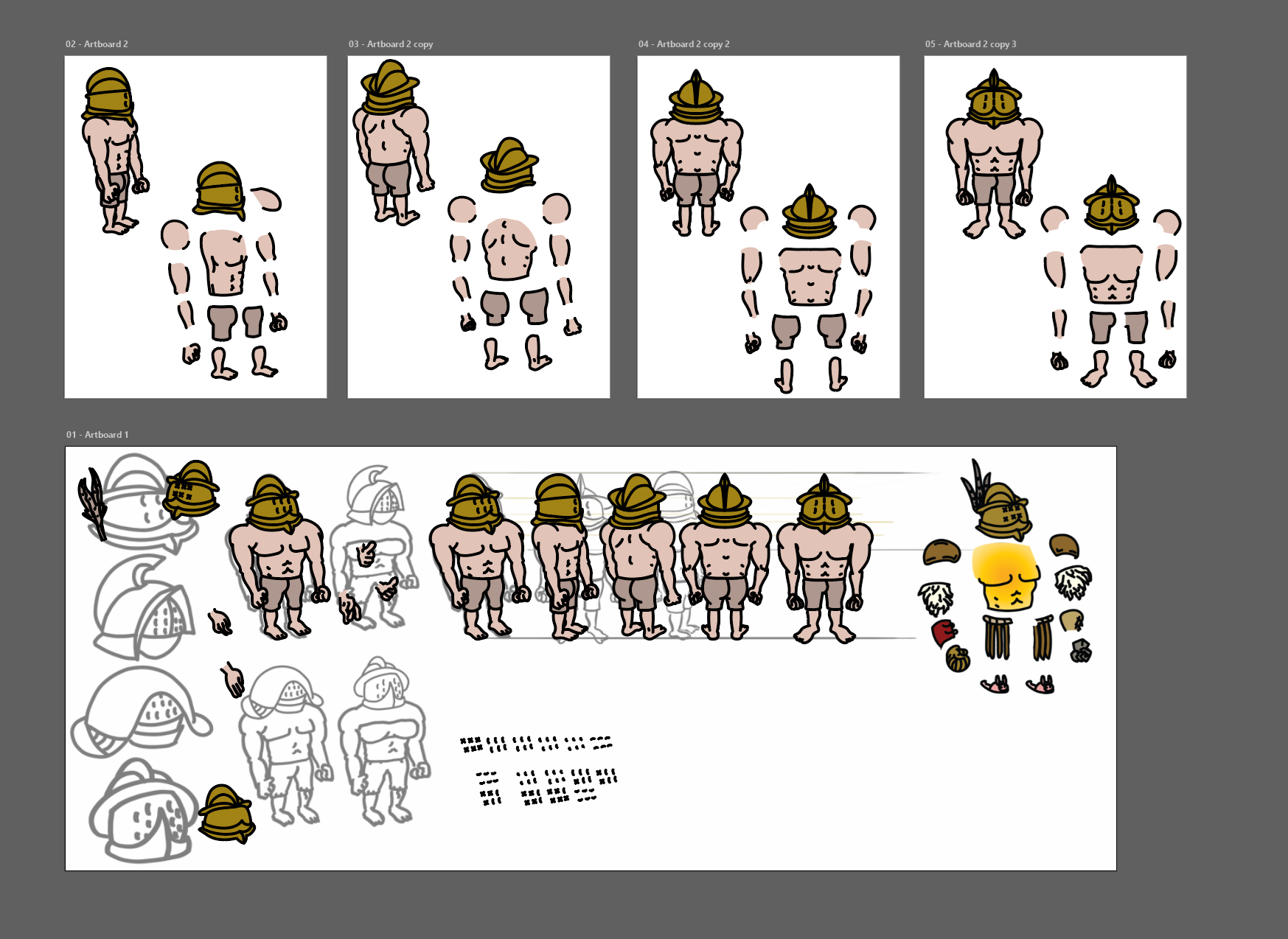 02 - Artboard 2

03 - Artboard 2 copy

04 - Artboard 2 copy 2

05 - Artboard 2 copy 3

01 - Artboard 1