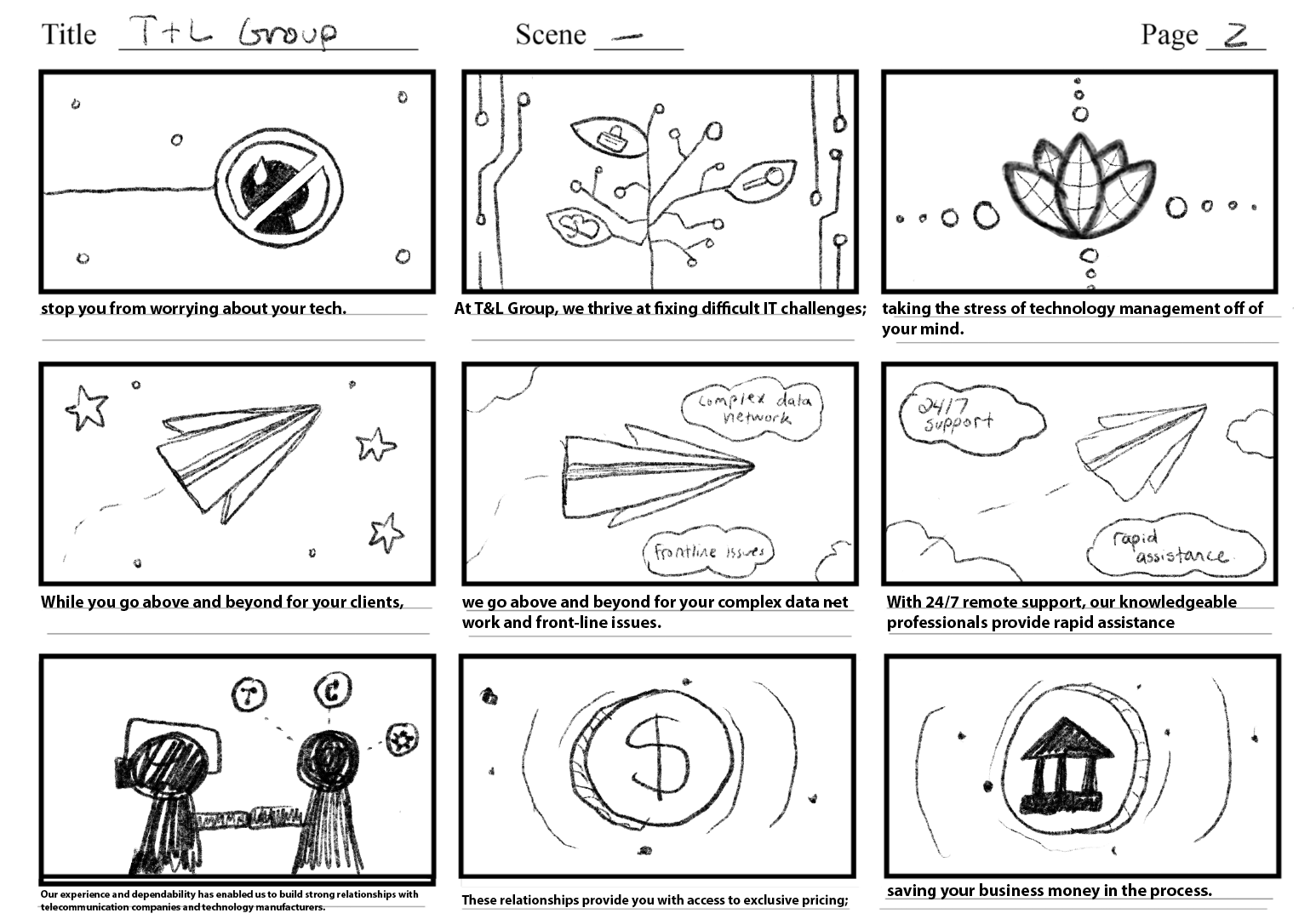 Title T+L Group Scene — Page 2

stop you from worrying about your tech.

At T&L Group, we thrive at fixing difficult IT challenges;

taking the stress of technology management off of your mind.

While you go above and beyond for your clients,

complex data network

frontline issues

we go above and beyond for your complex data net work and front-line issues.

24/7 support

rapid assistance

With 24/7 remote support, our knowledgeable professionals provide rapid assistance

T

C

Our experience and dependability has enabled us to build strong relationships with telecommunication companies and technology manufacturers.

$

These relationships provide you with access to exclusive pricing;

saving your business money in the process.