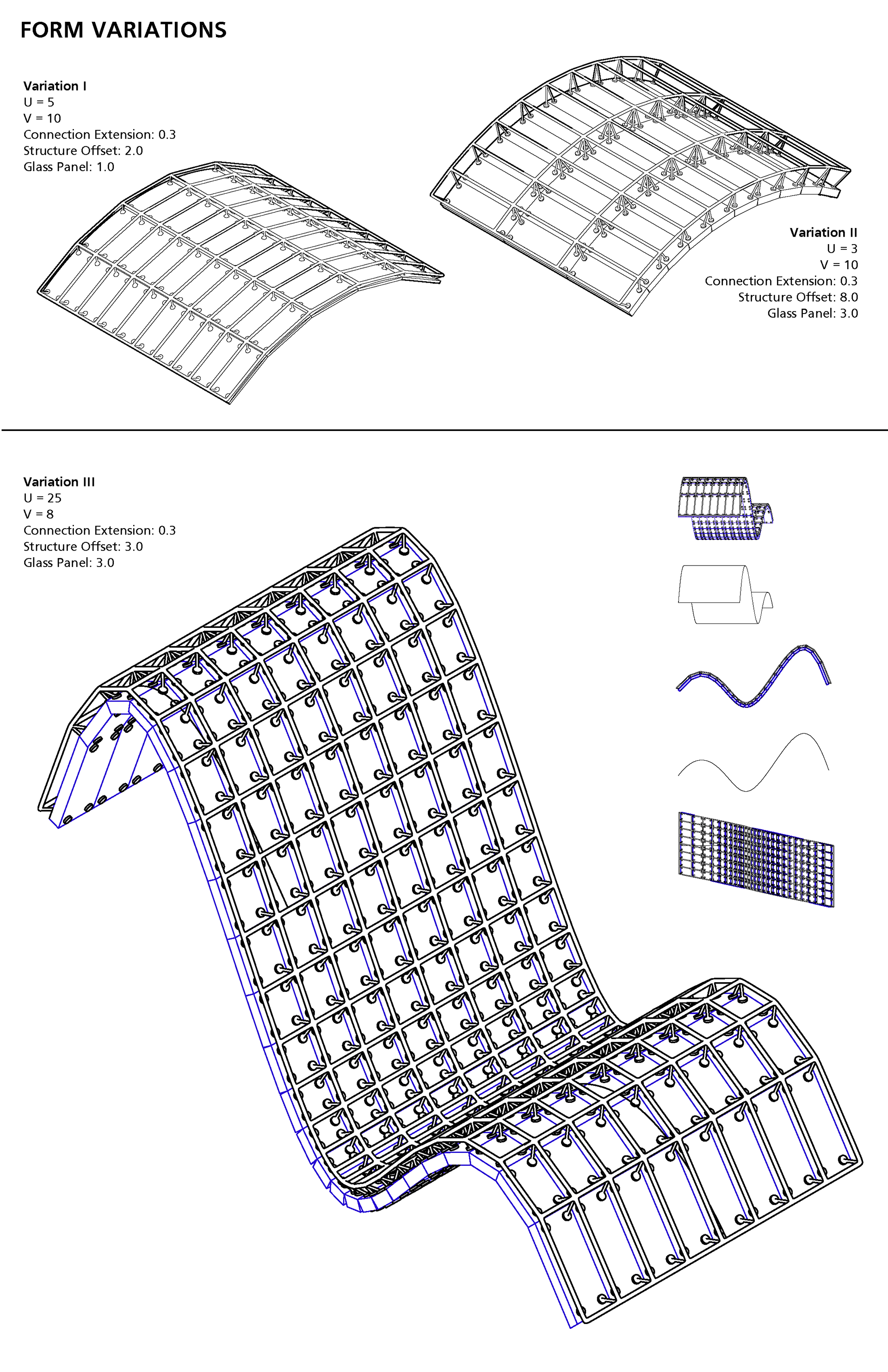 FORM VARIATIONS

Variation I
U = 5
V = 10
Connection Extension: 0.3
Structure Offset: 2.0
Glass Panel: 1.0

Variation II
U = 3
V = 10
Connection Extension: 0.3
Structure Offset: 8.0
Glass Panel: 3.0

Variation III
U = 25
V = 8
Connection Extension: 0.3
Structure Offset: 3.0
Glass Panel: 3.0