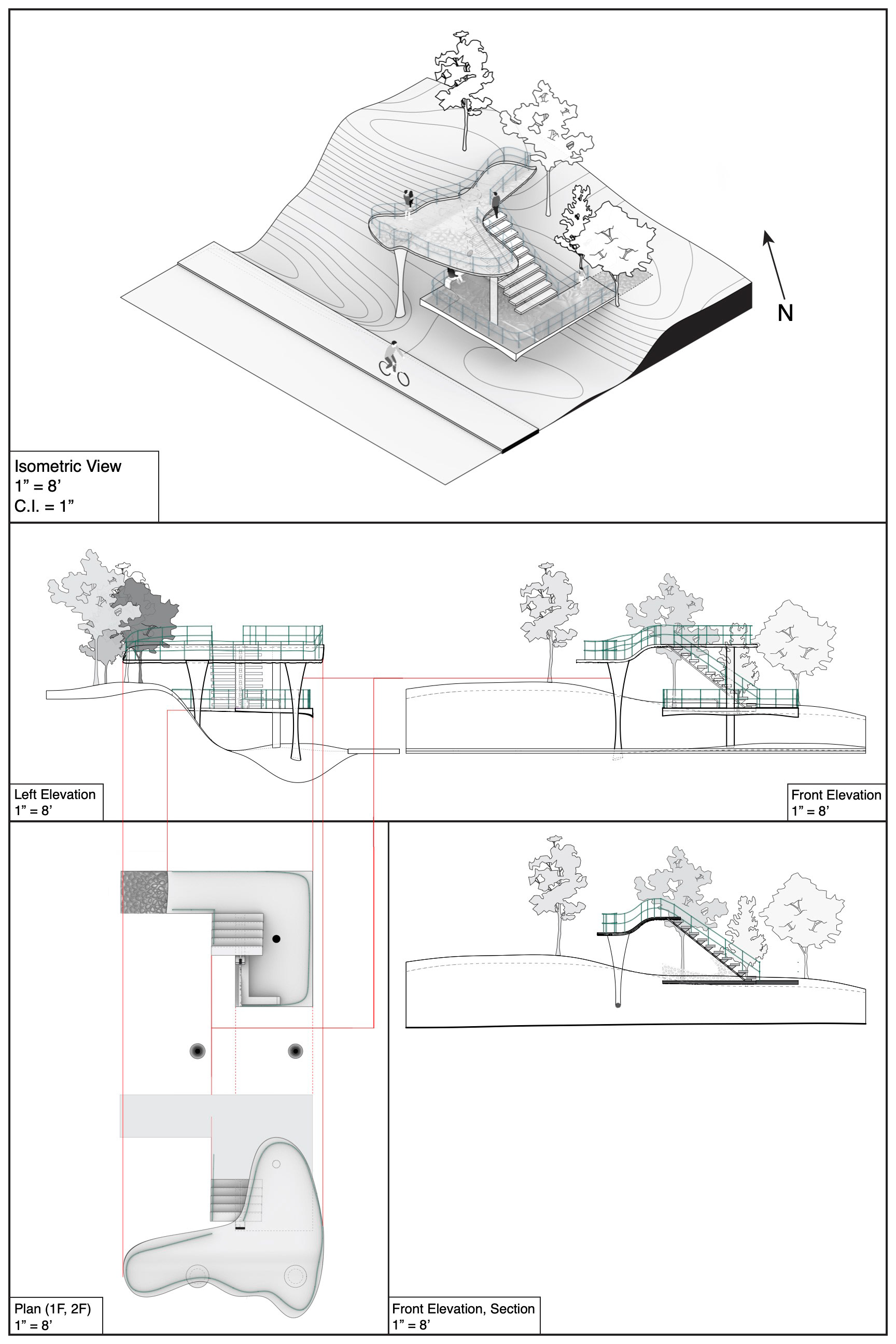 N

Isometric View
1” = 8’
C.I. = 1”

Left Elevation
1” = 8’

Front Elevation
1” = 8’

Plan (1F, 2F)
1” = 8’

Front Elevation, Section
1” = 8’