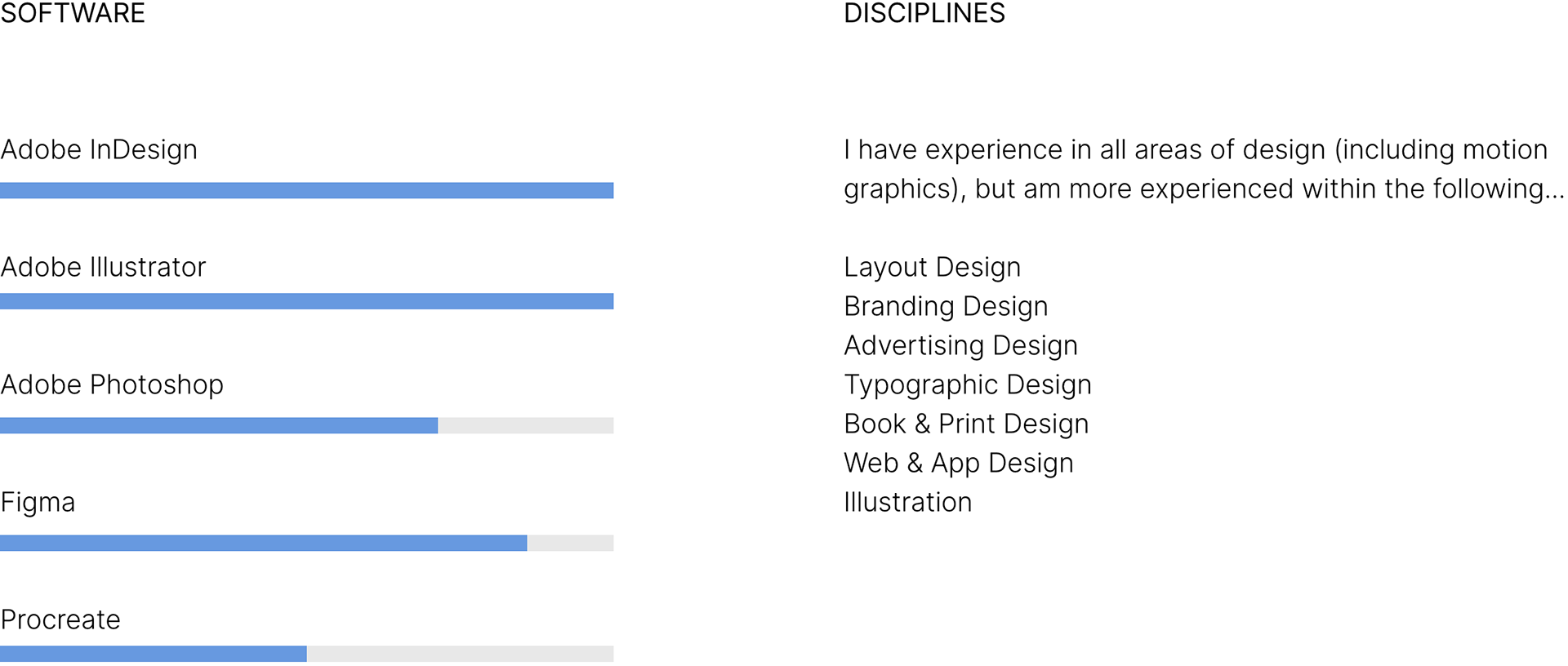 SOFTWARE

Adobe InDesign

Adobe Illustrator

Adobe Photoshop

Figma

Procreate

DISCIPLINES

I have experience in all areas of design (including motion graphics), but am more experienced within the following...

Layout Design
Branding Design
Advertising Design
Typographic Design
Book & Print Design
Web & App Design
Illustration