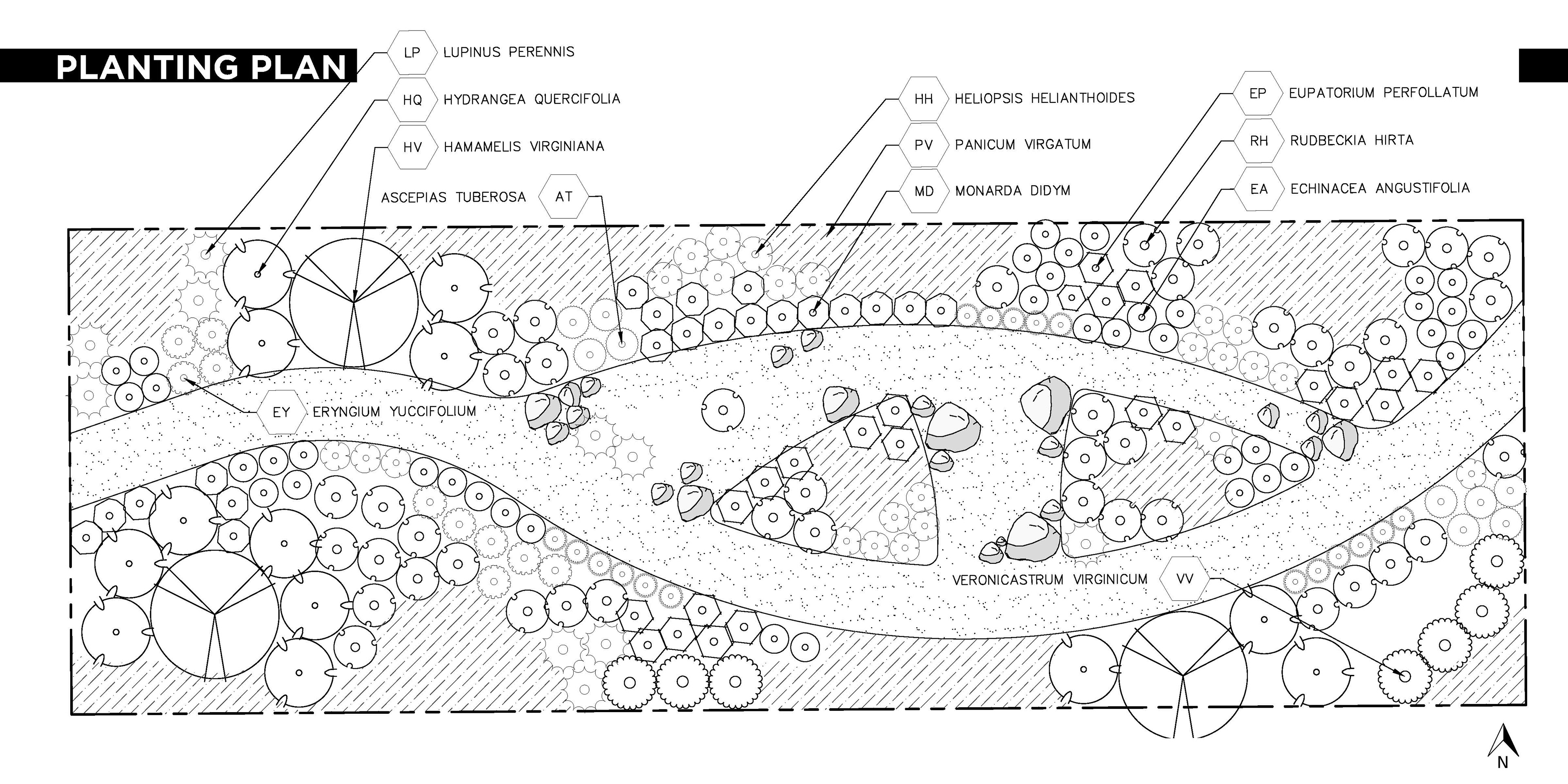 PLANTING PLAN

LP LUPINUS PERENNIS

HQ HYDRANGEA QUERCIFOLIA

HV HAMAMELIS VIRGINIANA

ASCEPIAS TUBEROSA AT

HH HELIOPSIS HELIANTHOIDES

PV PANICUM VIRGATUM

MD MONARDA DIDYM

EP EUPATORIUM PERFOLLATUM

RH RUDBECKIA HIRTA

EA ECHINACEA ANGUSTIFOLIA

EY ERYNGIUM YUCCIFOLIUM

VERONICASTRUM VIRGINICUM VV

N