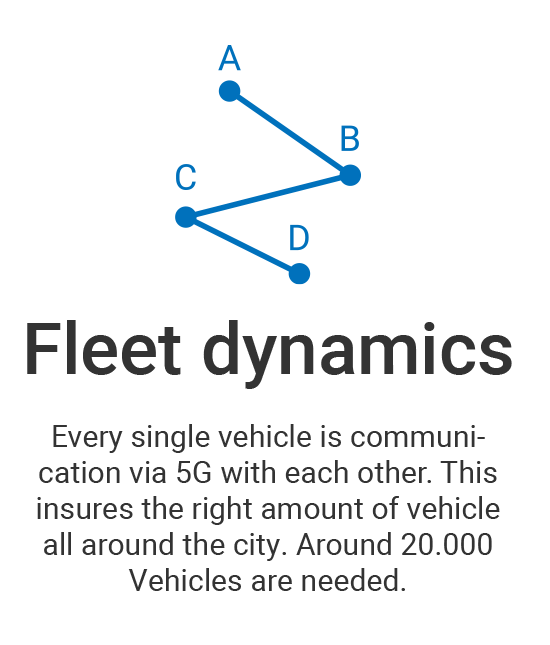 A
B
C
D

Fleet dynamics

Every single vehicle is communication via 5G with each other. This insures the right amount of vehicle all around the city. Around 20.000 Vehicles are needed.