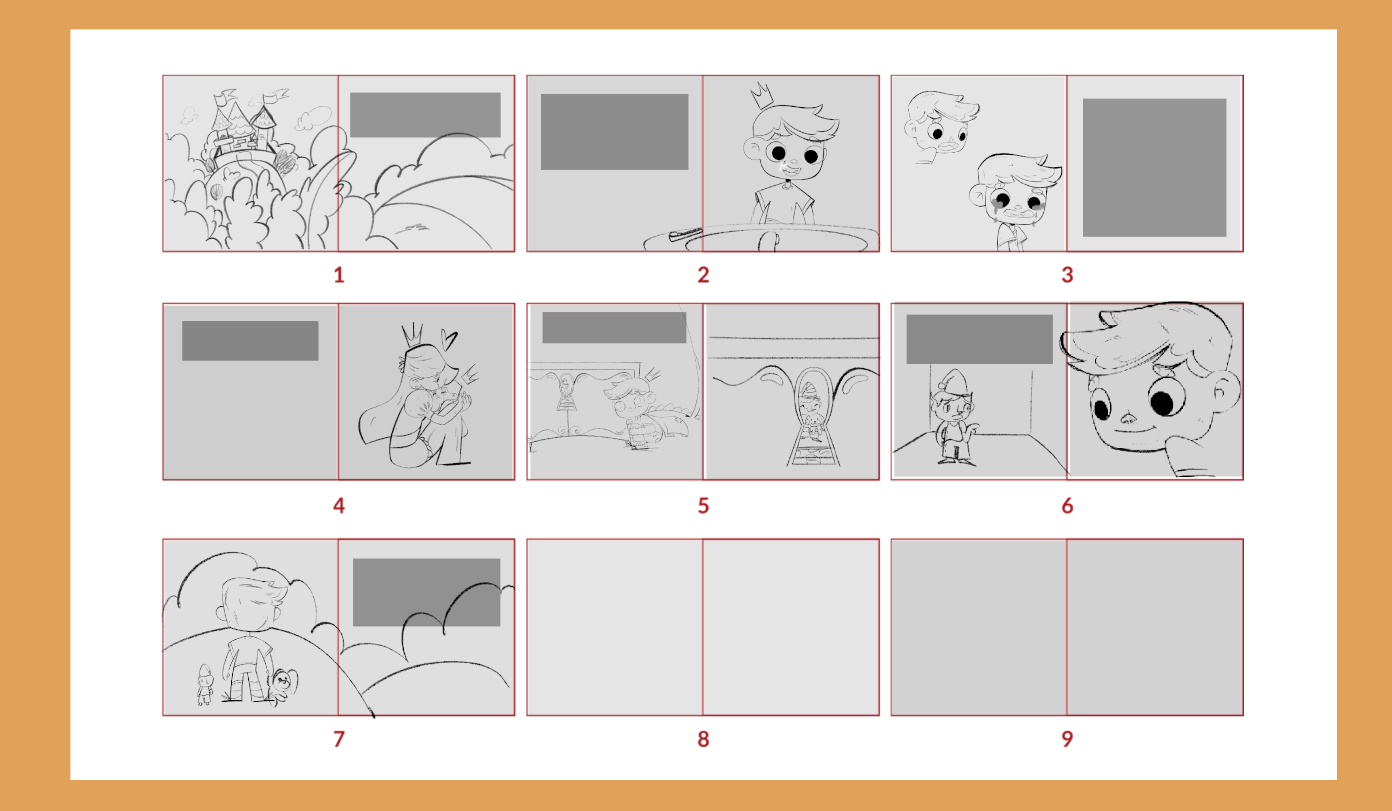 1

2

3

4

5

6

7

8

9