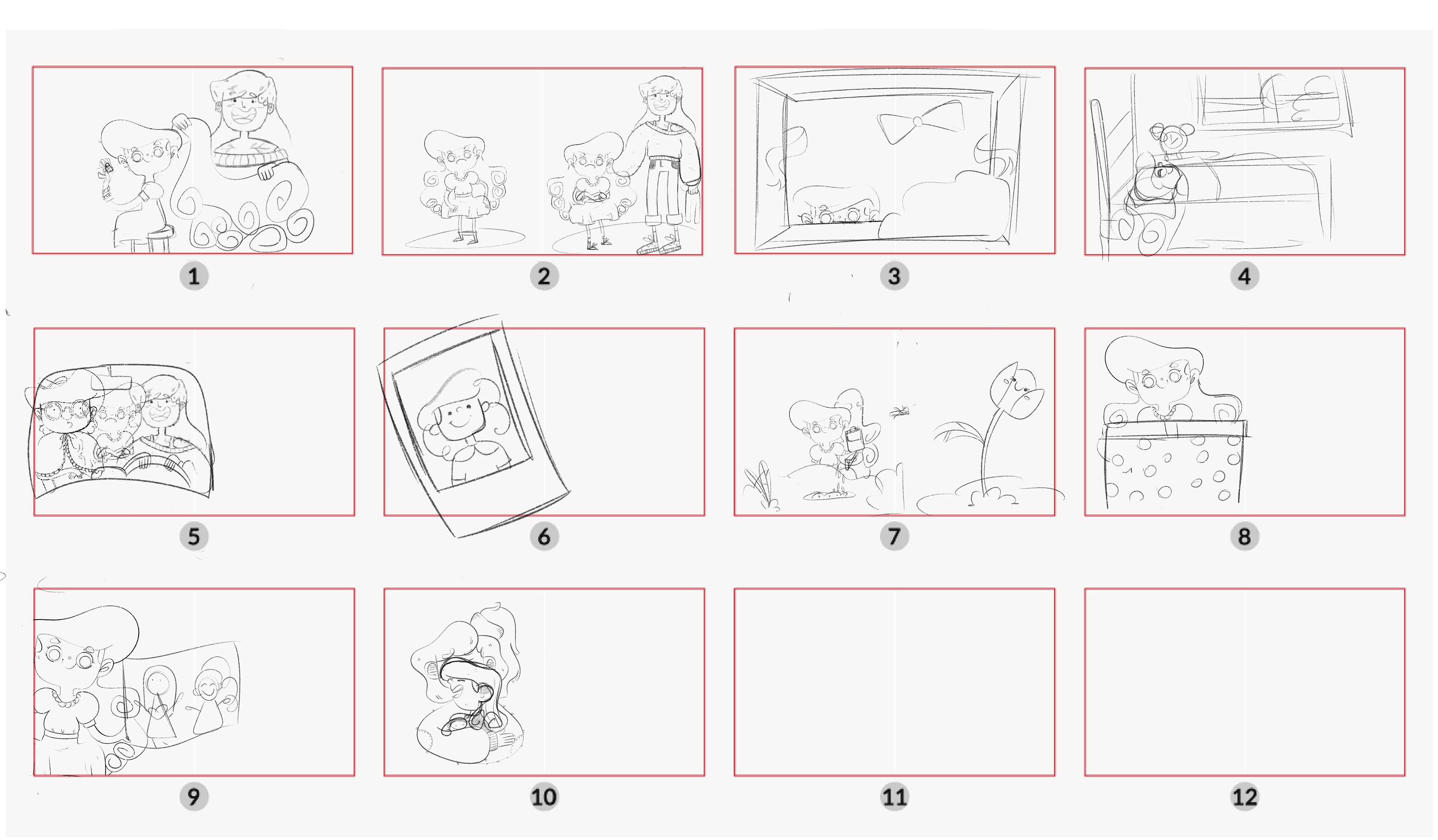 1

2

3

4

5

6

7

8

9

10

11

12