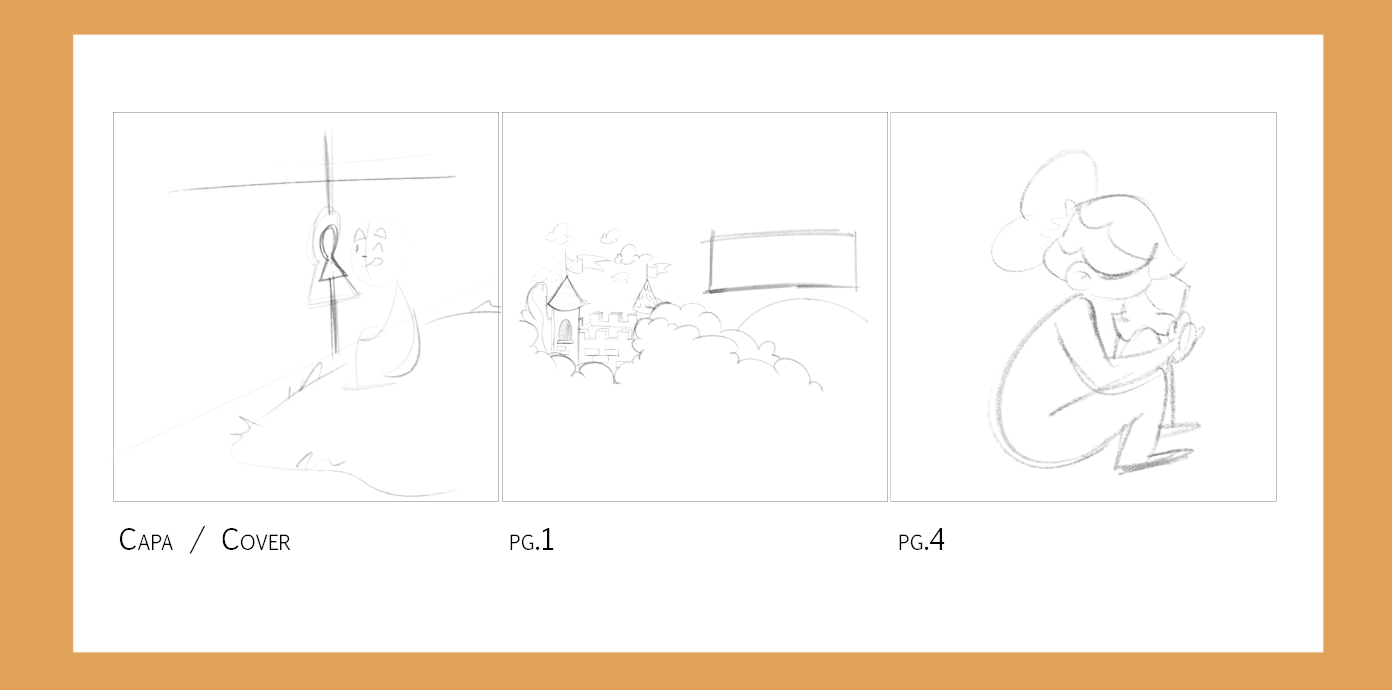 Capa / Cover

pg.1

pg.4