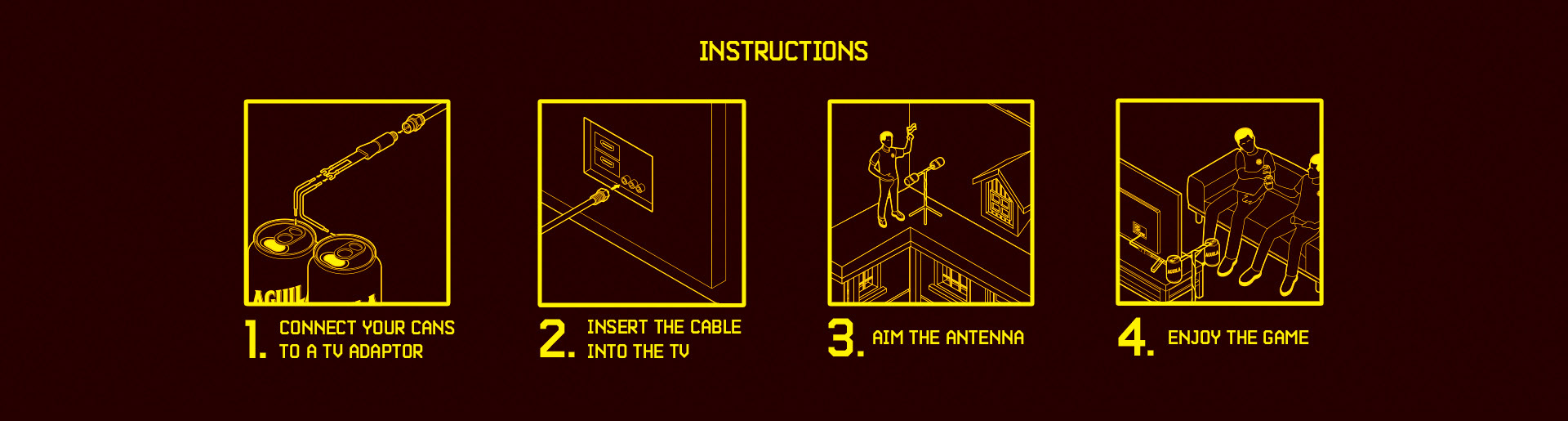 INSTRUCTIONS

AGUIL

1. CONNECT YOUR CANS TO A TV ADAPTOR

2. INSERT THE CABLE INTO THE TV

3. AIM THE ANTENNA

4. ENJOY THE GAME