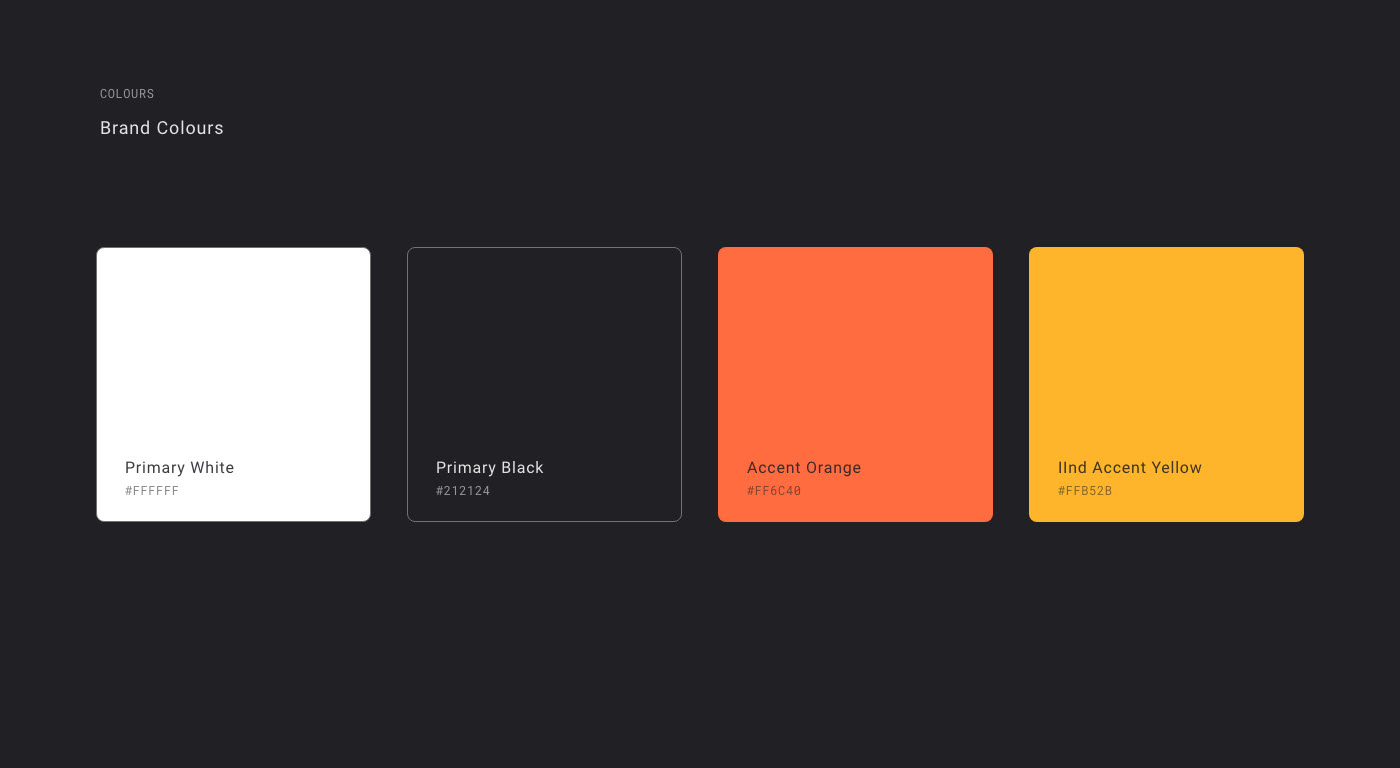 COLOURS

Brand Colours

Primary White
#FFFFFF

Primary Black
#212124

Accent Orange
#FF6C40

IInd Accent Yellow
#FFB52B