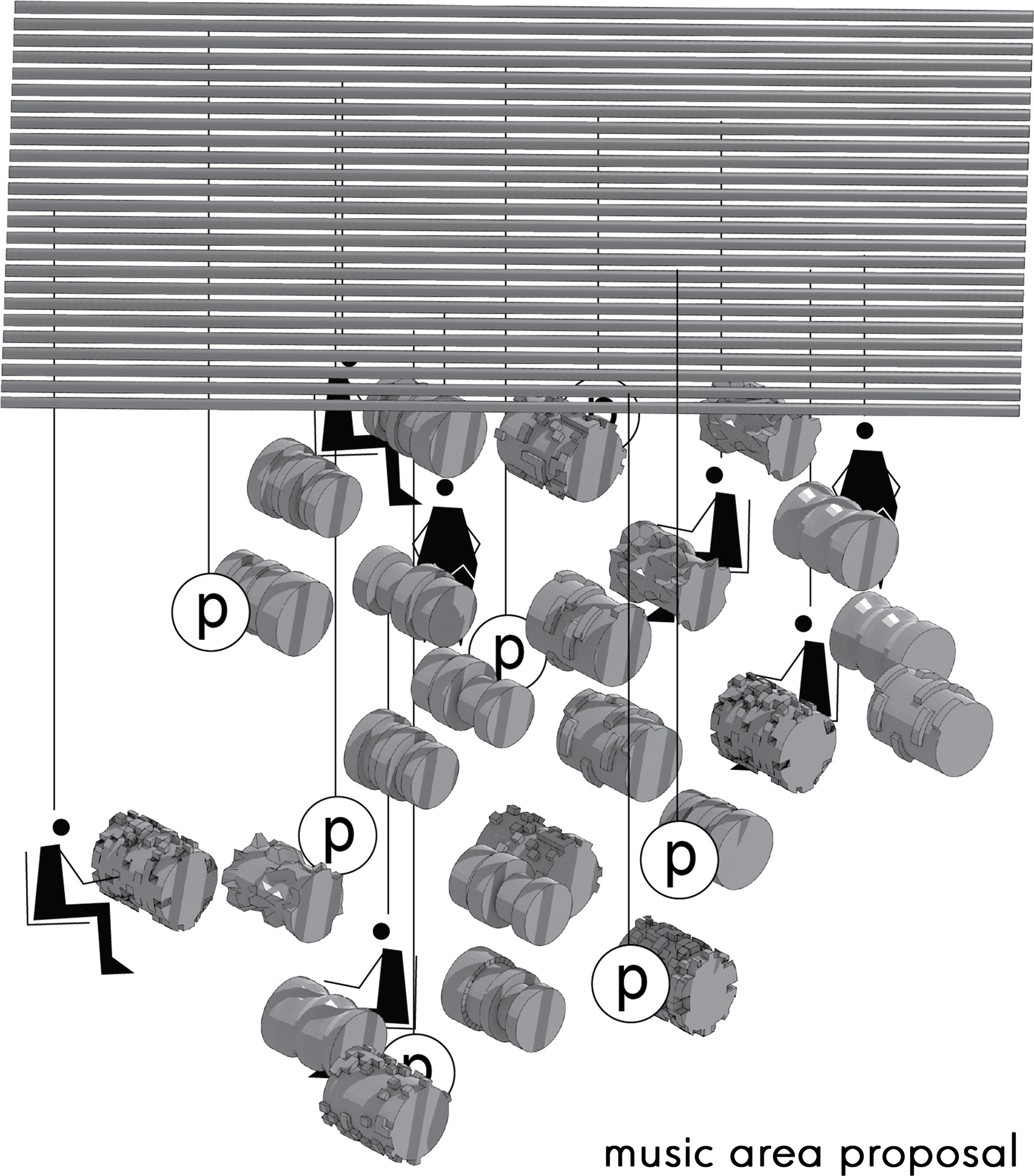 p

p

p

p

p

p

p

music area proposal